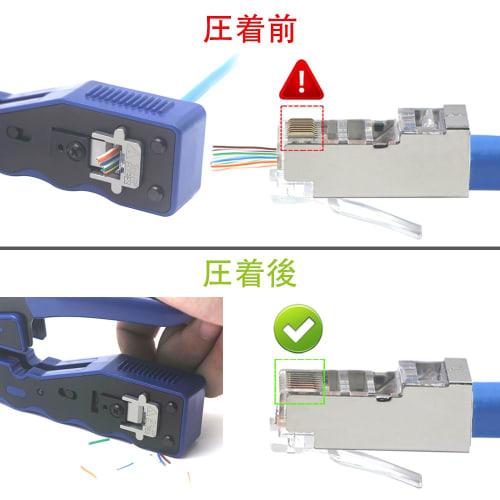 圧着前

圧着後