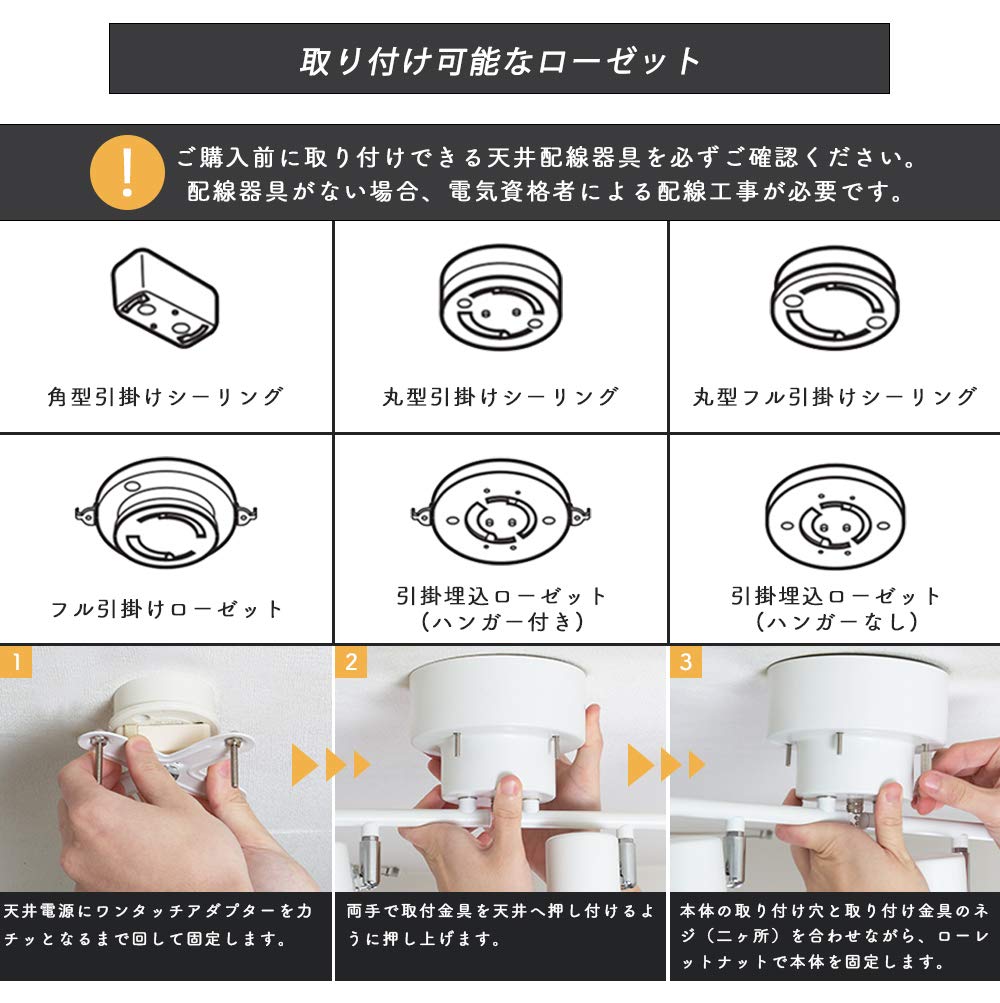 取り付け可能なローゼット

!

ご購入前に取り付けできる天井配線器具を必ずご確認ください。
配線器具がない場合、電気資格者による配線工事が必要です。

角型引掛けシーリング

丸型引掛けシーリング

丸型フル引掛けシーリング

フル引掛けローゼット

引掛埋込ローゼット
(ハンガー付き)

引掛埋込ローゼット
(ハンガーなし)

1

天井電源にワンタッチアダプターをカチッとなるまで回して固定します。

2

両手で取付金具を天井へ押し付けるように押し上げます。

3

本体の取り付け穴と取り付け金具のネジ(二ヶ所)を合わせながら、ローレットナットで本体を固定します。