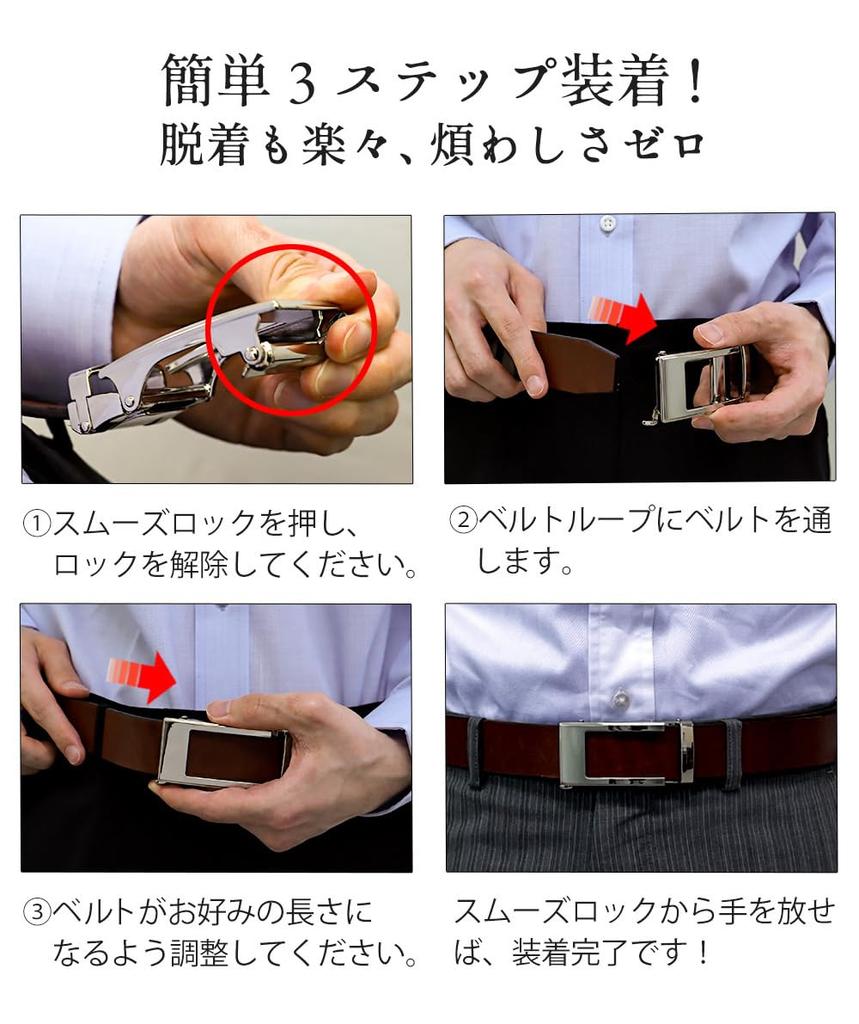 簡単3ステップ装着！
脱着も楽々、煩わしさゼロ

①スムーズロックを押し、ロックを解除してください。

②ベルトループにベルトを通します。

③ベルトがお好みの長さになるよう調整してください。

スムーズロックから手を放せば、装着完了です！