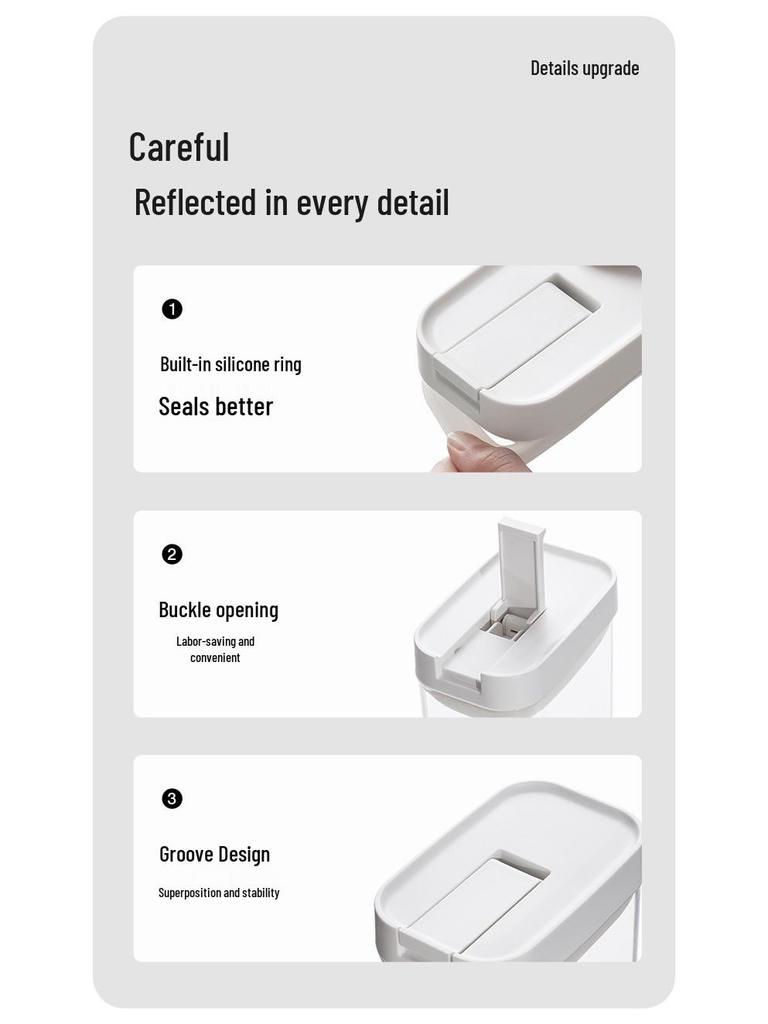 Details upgrade

Careful
Reflected in every detail

1

Built-in silicone ring

Seals better

2

Buckle opening

Labor-saving and convenient

3

Groove Design

Superposition and stability