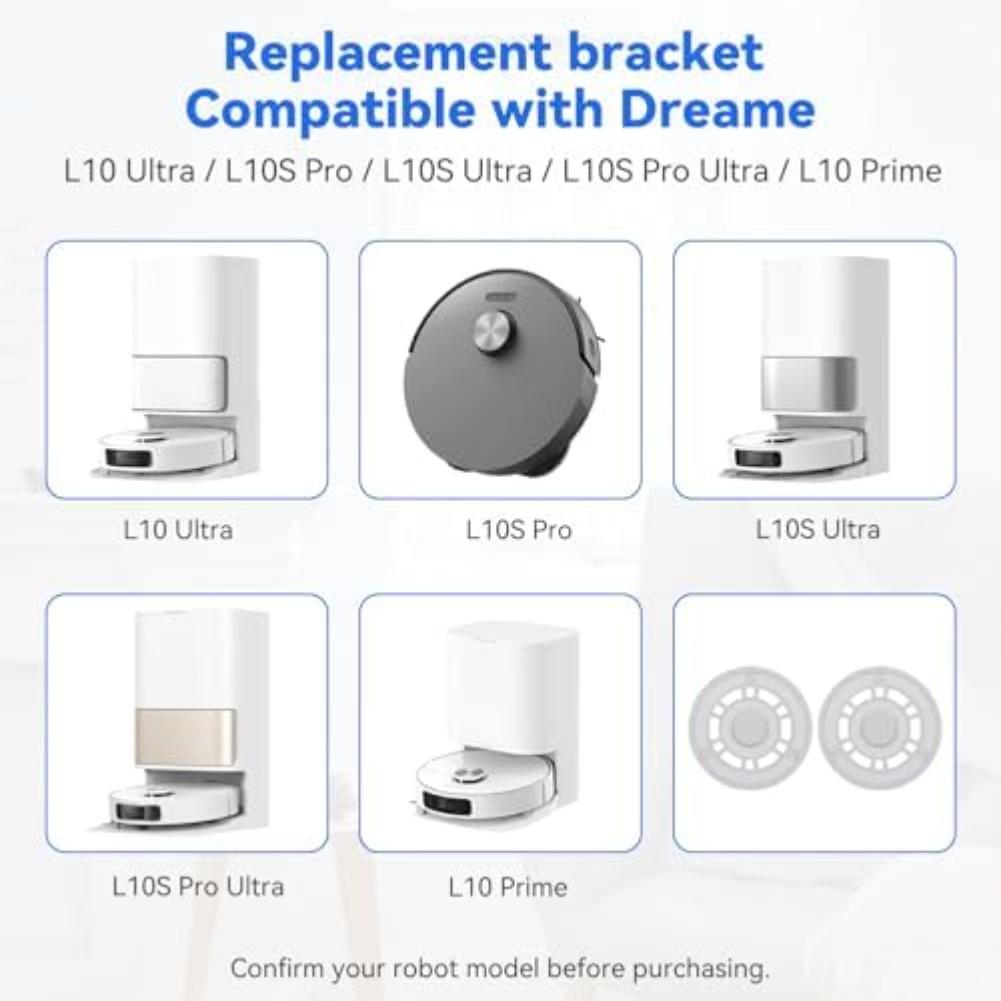 Replacement bracket
Compatible with Dreame

L10 Ultra / L10S Pro / L10S Ultra / L10S Pro Ultra / L10 Prime

L10 Ultra

L10S Pro

L10S Ultra

L10S Pro Ultra

L10 Prime

Confirm your robot model before purchasing.