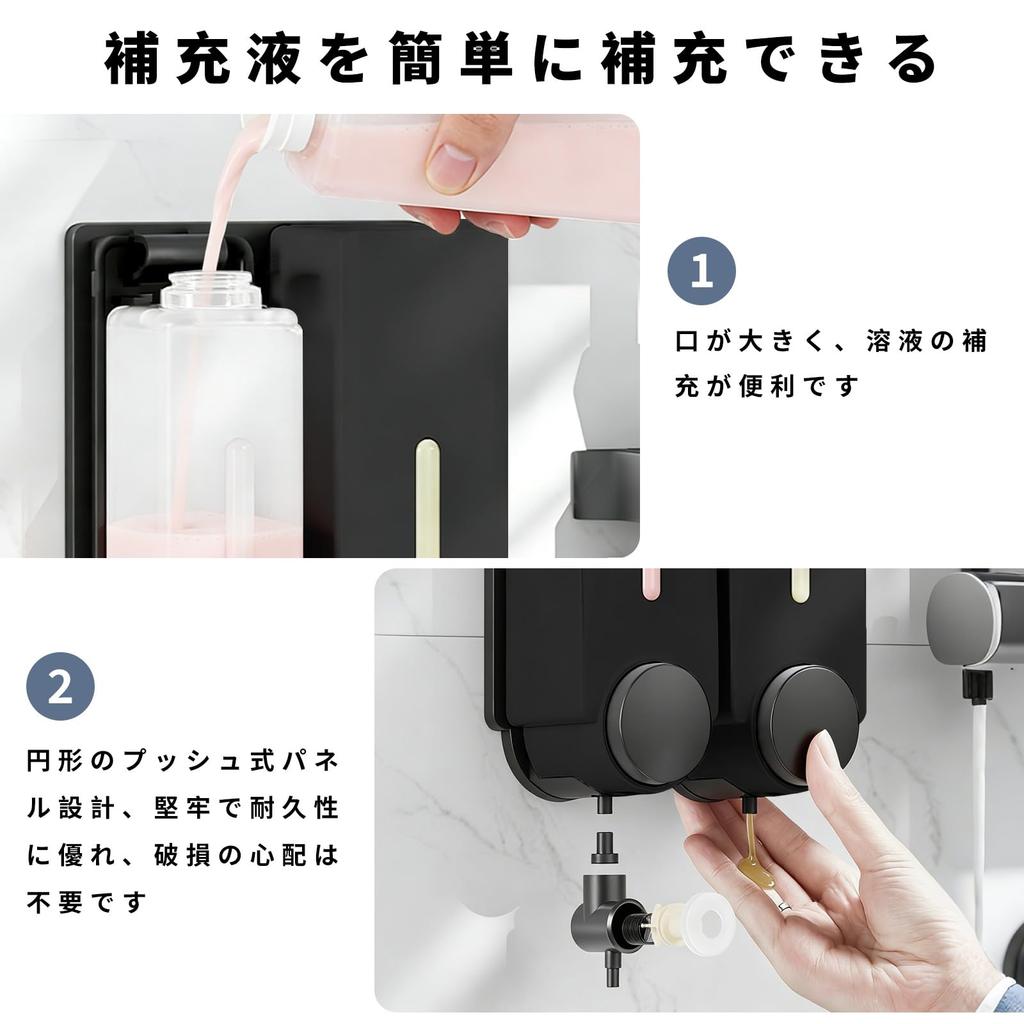 補充液を簡単に補充できる

1

口が大きく、溶液の補充が便利です

2

円形のプッシュ式パネル設計、堅牢で耐久性に優れ、破損の心配は不要です