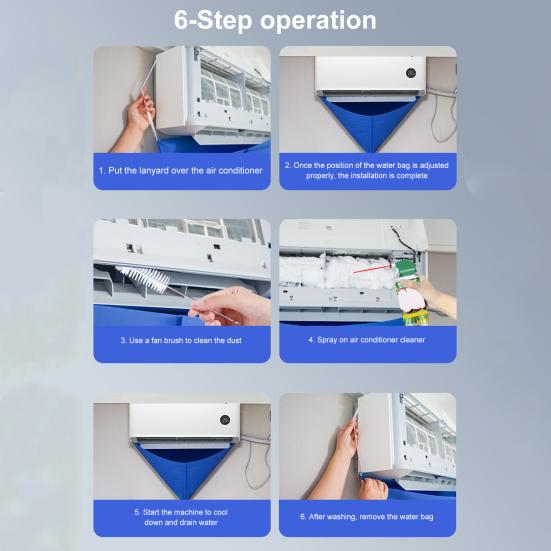 6-Step operation

1. Put the lanyard over the air conditioner

2. Once the position of the water bag is adjusted properly, the installation is complete

3. Use a fan brush to clean the dust

4. Spray on air conditioner cleaner

5. Start the machine to cool down and drain water

6. After washing, remove the water bag