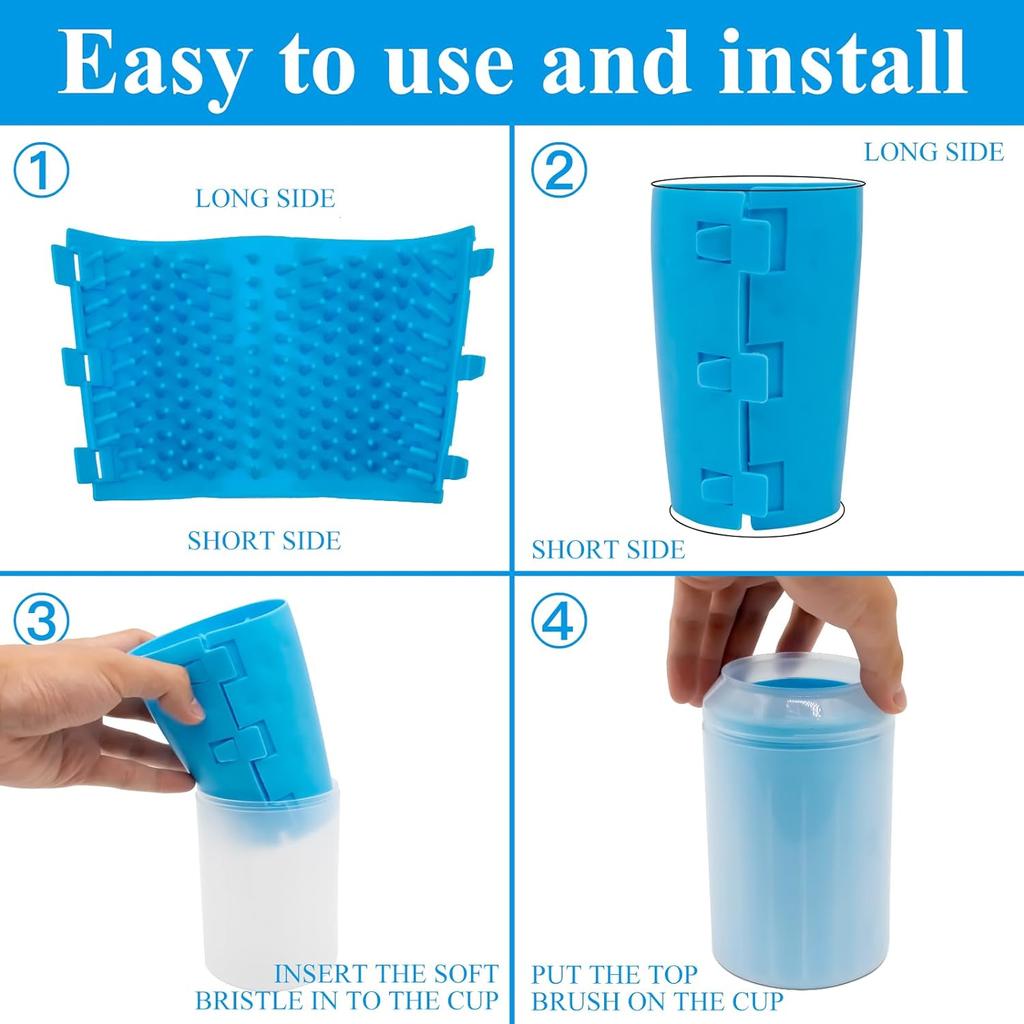 Easy to use and install

①

LONG SIDE

SHORT SIDE

②

LONG SIDE

SHORT SIDE

③

INSERT THE SOFT BRISTLE IN TO THE CUP

④

PUT THE TOP BRUSH ON THE CUP