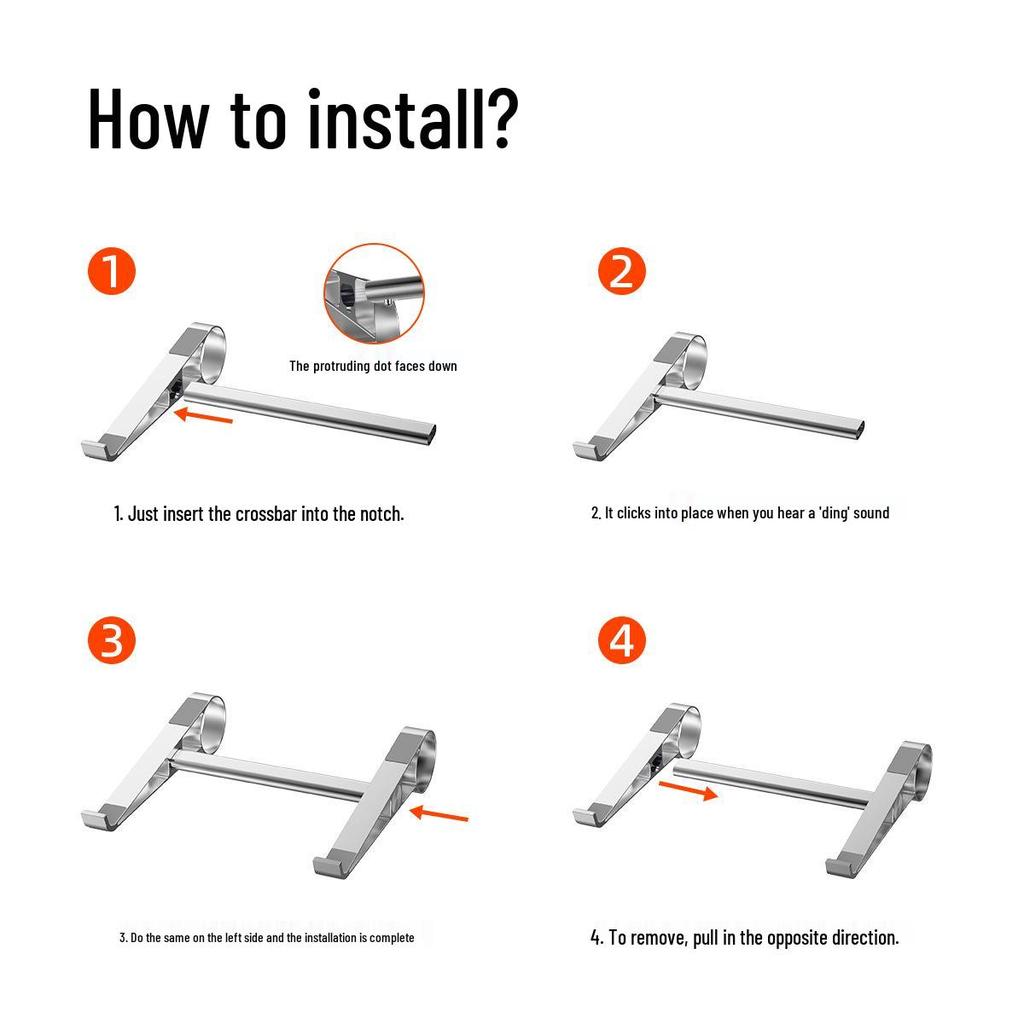 How to install?

1

The protruding dot faces down

1. Just insert the crossbar into the notch.

2

2. It clicks into place when you hear a 'ding' sound

3

3. Do the same on the left side and the installation is complete

4

4. To remove, pull in the opposite direction.