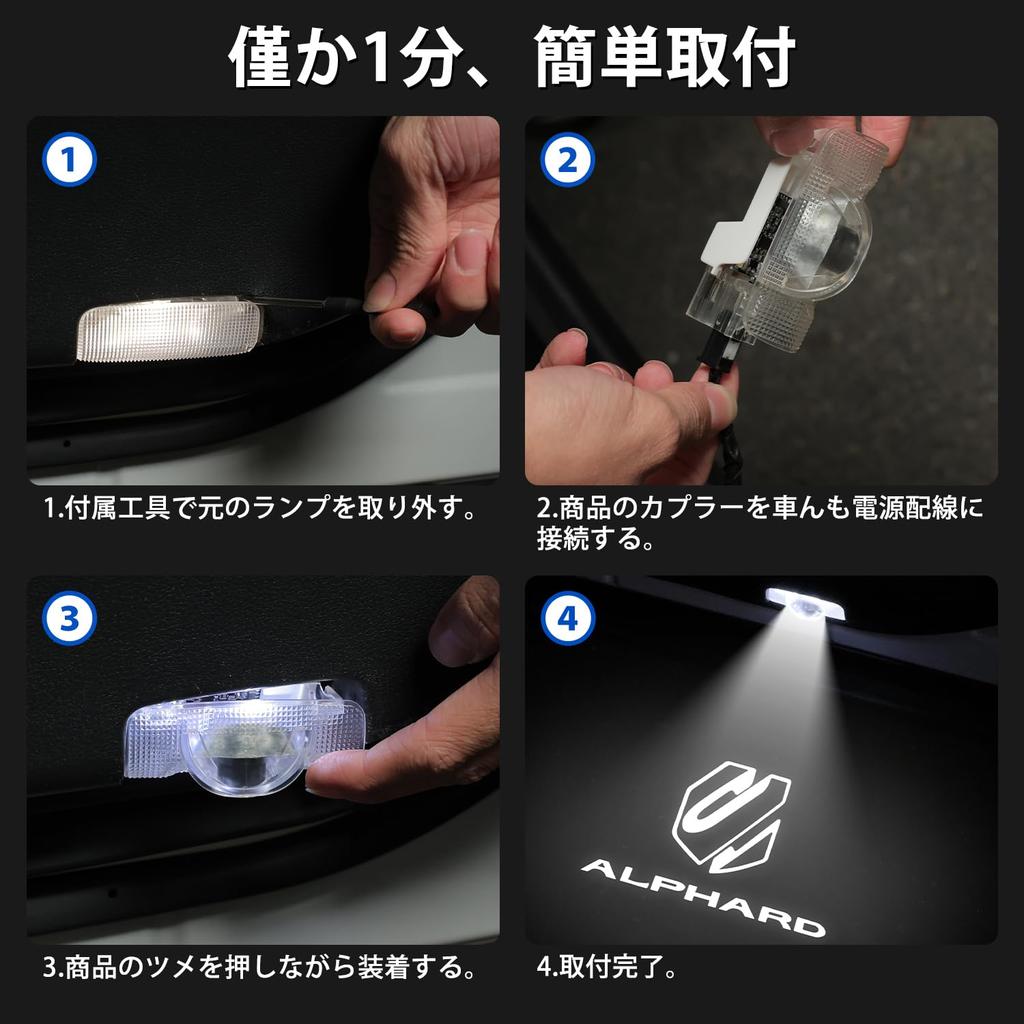 僅か1分、簡単取付

1

1.付属工具で元のランプを取り外す。

2

2.商品のカプラーを車んも電源配線に接続する。

3

3.商品のツメを押しながら装着する。

4

ALPHARD

4.取付完了。