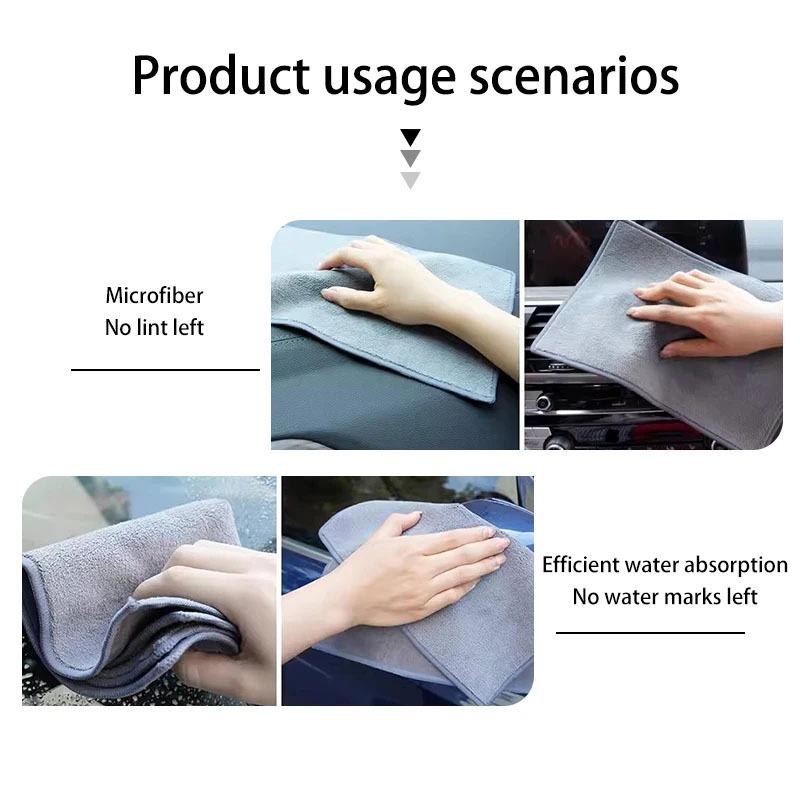 Product usage scenarios

Microfiber
No lint left

Efficient water absorption
No water marks left