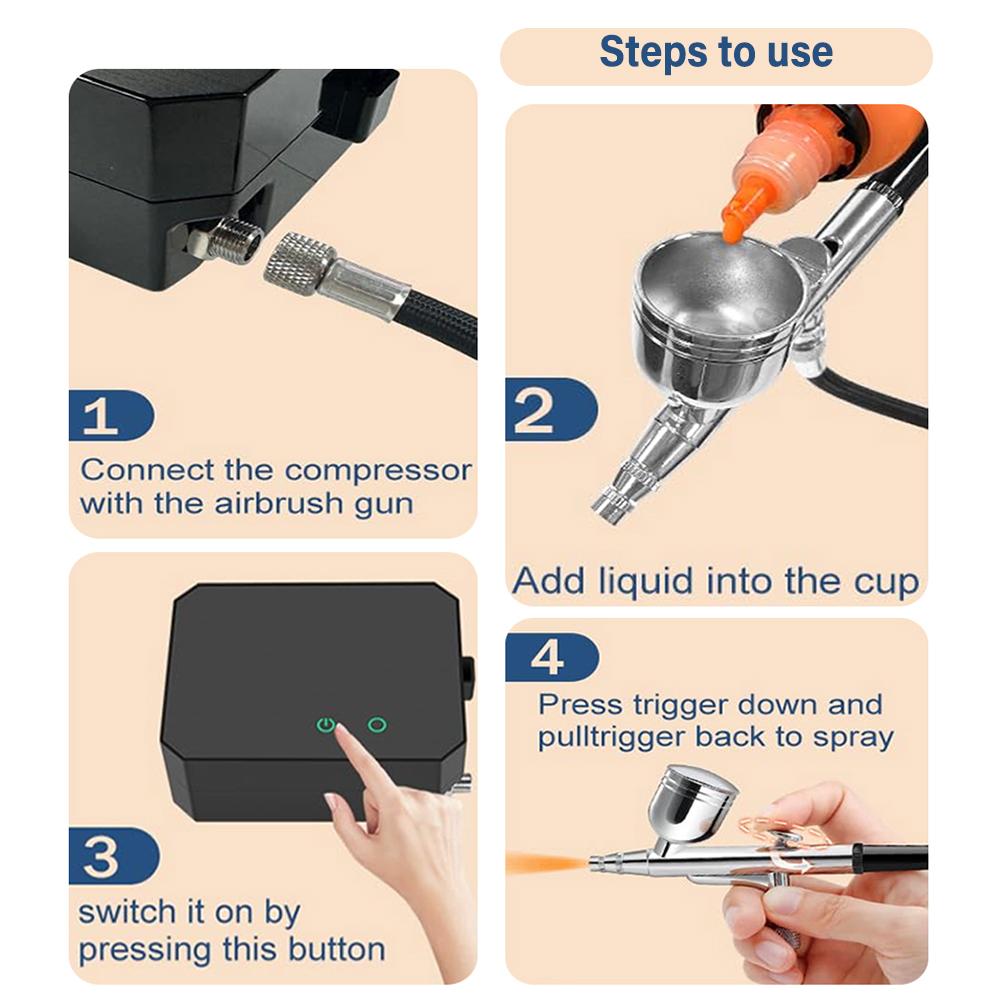 Steps to use

1
Connect the compressor with the airbrush gun

2
Add liquid into the cup

3
switch it on by pressing this button

4
Press trigger down and pulltrigger back to spray