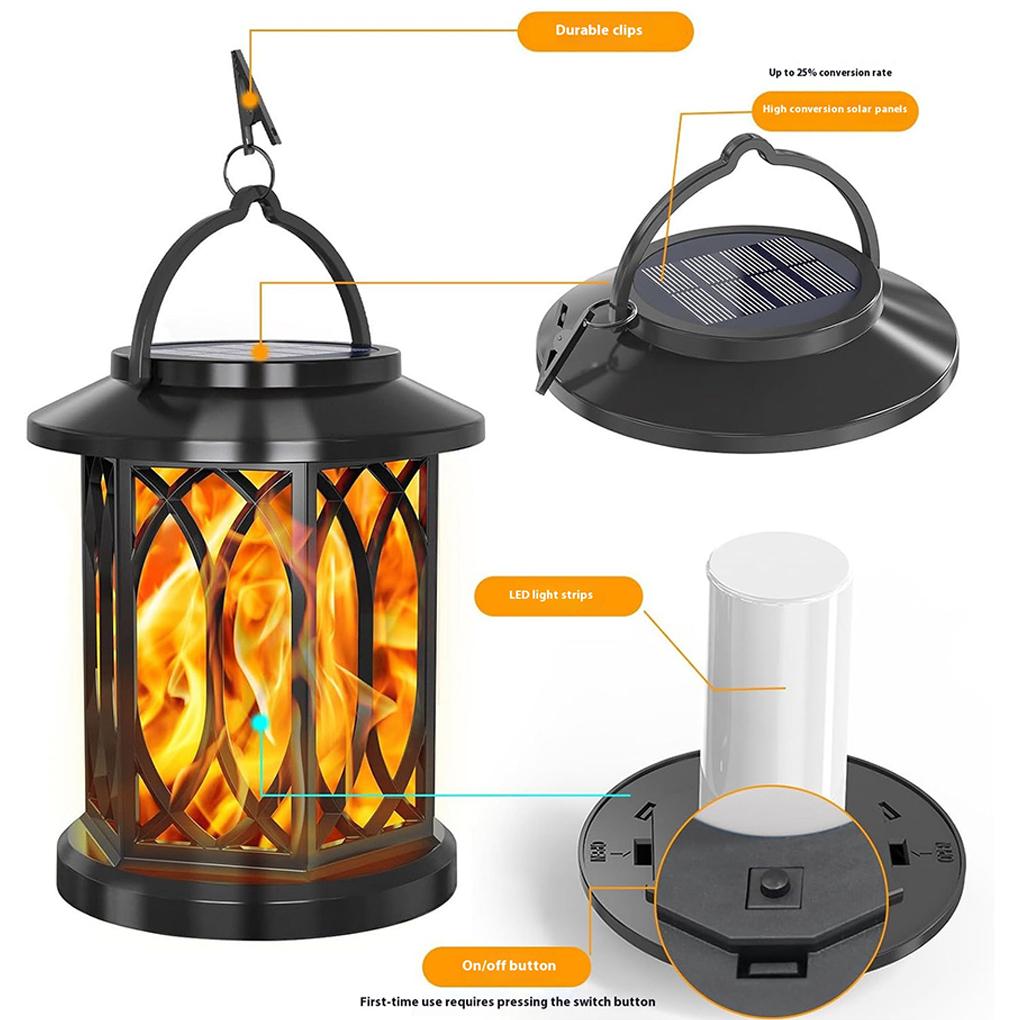 Durable clips

Up to 25% conversion rate

High conversion solar panels

LED light strips

On/off button

First-time use requires pressing the switch button