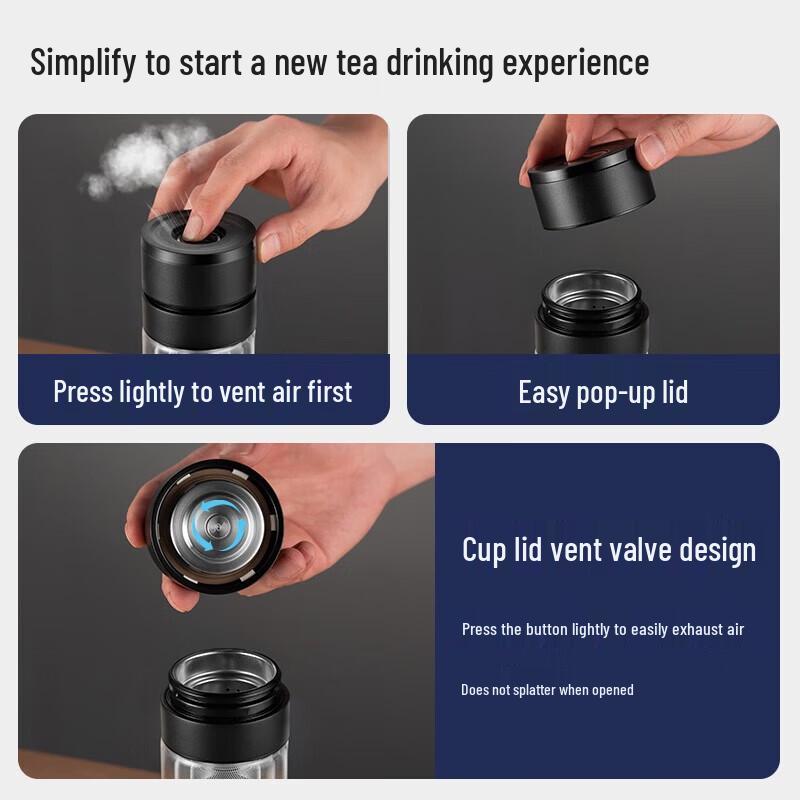 Simplify to start a new tea drinking experience

Press lightly to vent air first

Easy pop-up lid

Cup lid vent valve design

Press the button lightly to easily exhaust air

Does not splatter when opened