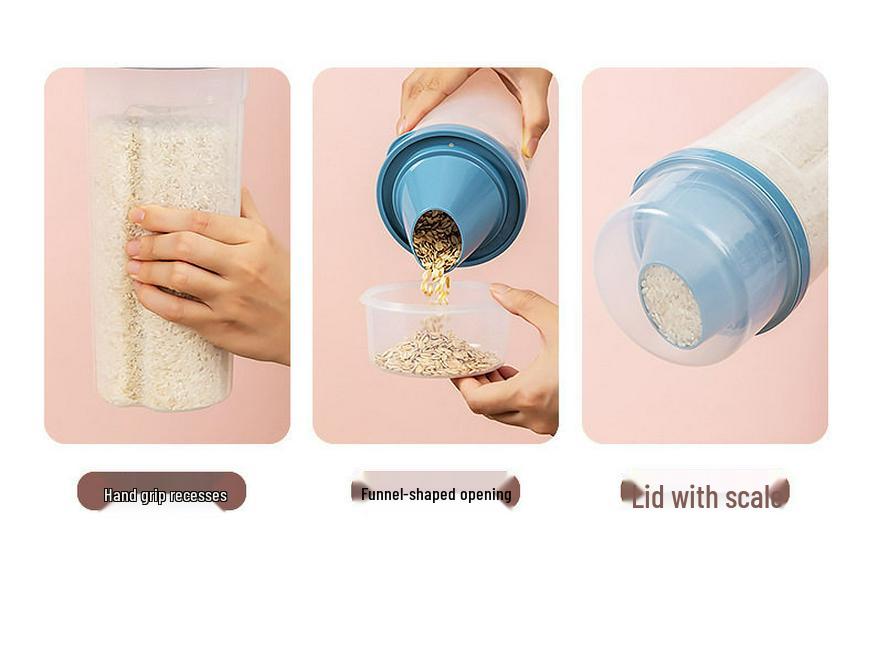 Hand grip recesses

Funnel-shaped opening

Lid with scale