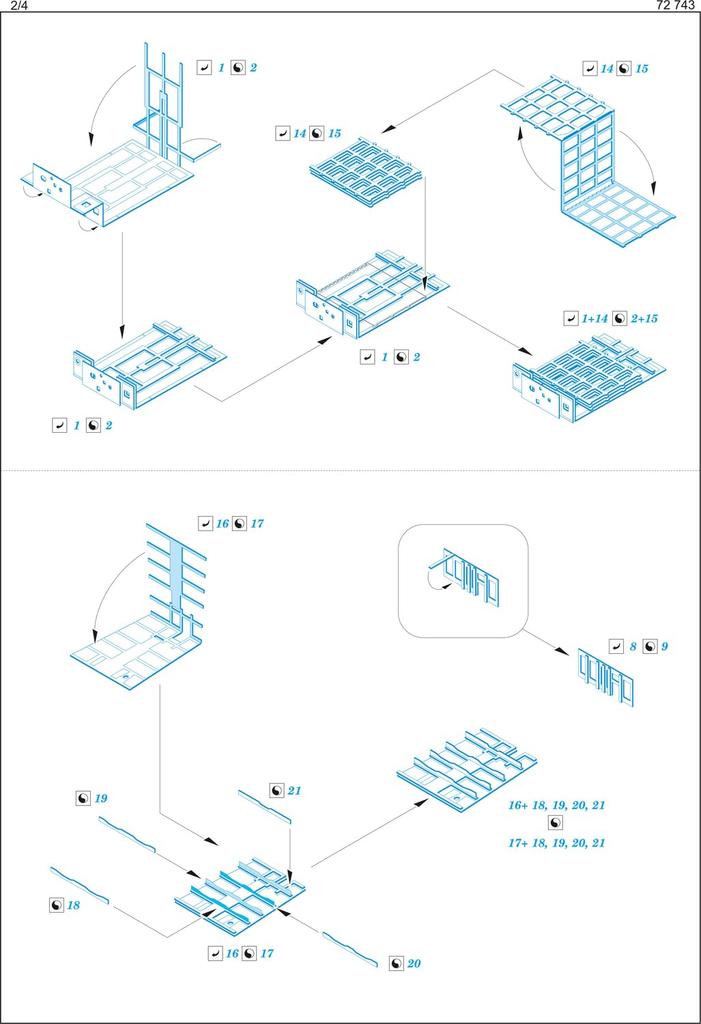 2/4

72 743

1 2

14 15

14 15

1 2

1+14 2+15

1 2

16 17

8 9

19

21

16+ 18, 19, 20, 21

17+ 18, 19, 20, 21

18

16 17

20