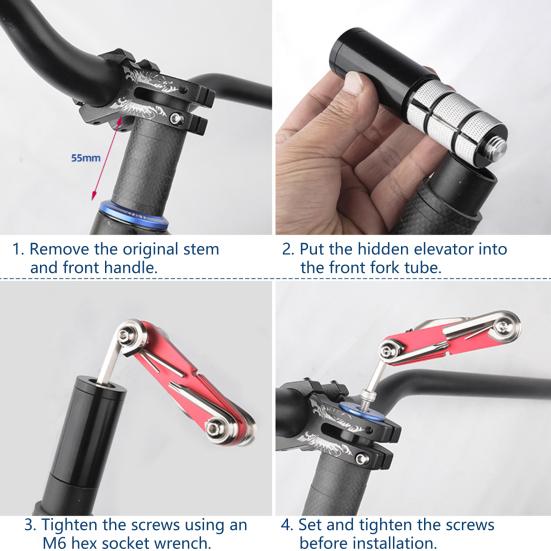 55mm

1. Remove the original stem and front handle.

2. Put the hidden elevator into the front fork tube.

3. Tighten the screws using an M6 hex socket wrench.

4. Set and tighten the screws before installation.