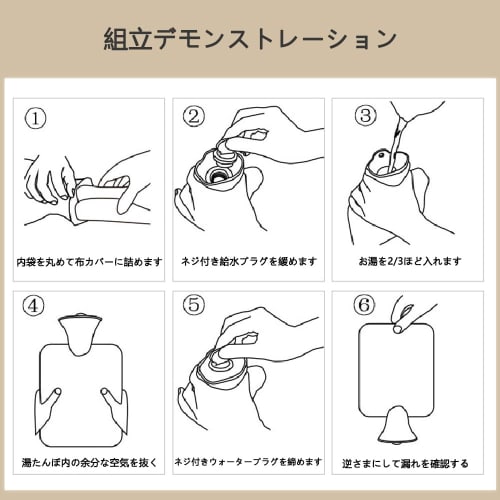 組立デモンストレーション

①
内袋を丸めて布カバーに詰めます

②
ネジ付き給水プラグを緩めます

③
お湯を2/3ほど入れます

④
湯たんぽ内の余分な空気を抜く

⑤
ネジ付きウォータープラグを締めます

⑥
逆さまにして漏れを確認する