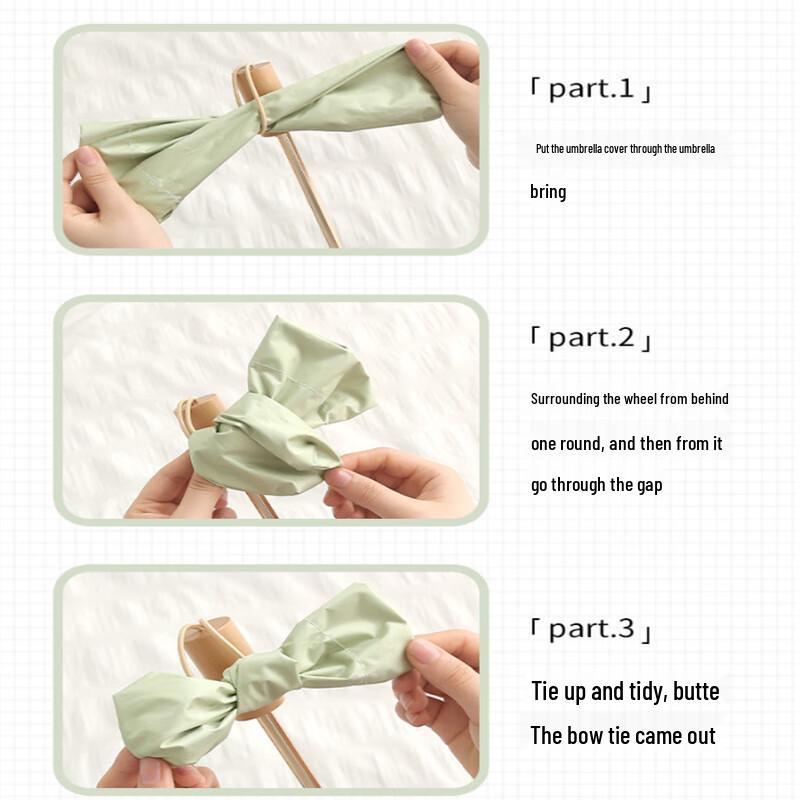 「part.1」

Put the umbrella cover through the umbrella

bring

「part.2」

Surrounding the wheel from behind

one round, and then from it

go through the gap

「part.3」

Tie up and tidy, butte

The bow tie came out