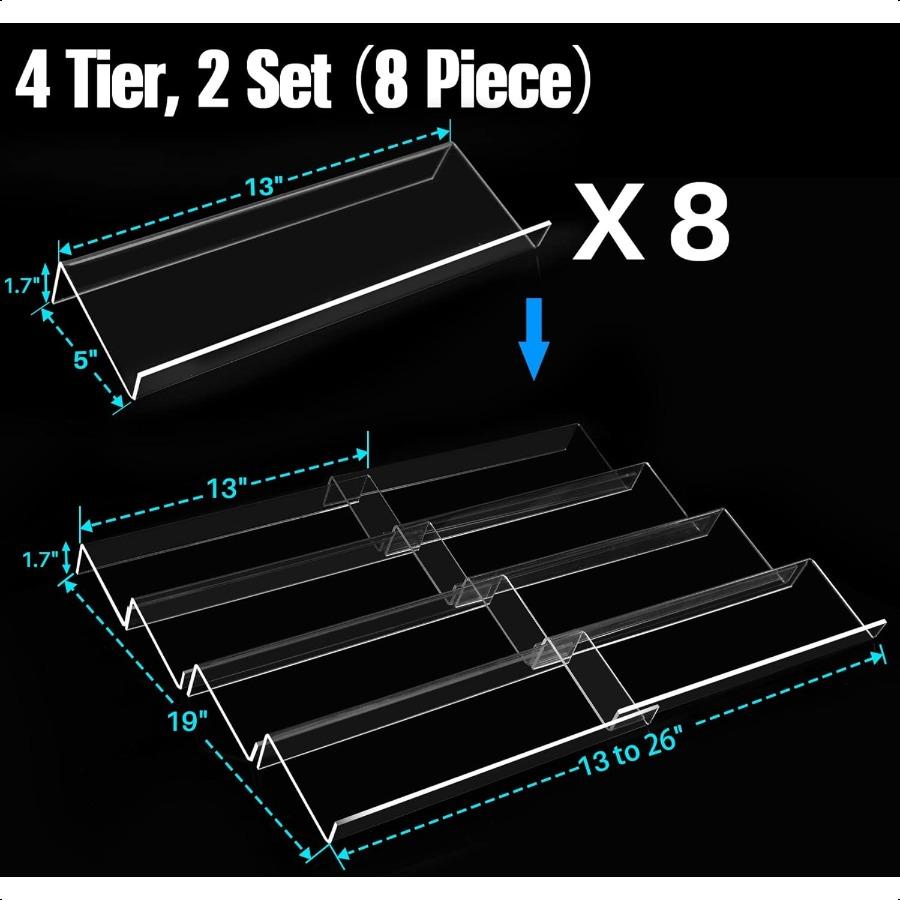 4 Tier, 2 Set (8 Piece)

13"

X 8

1.7"

5"

13"

1.7"

19"

13 to 26"