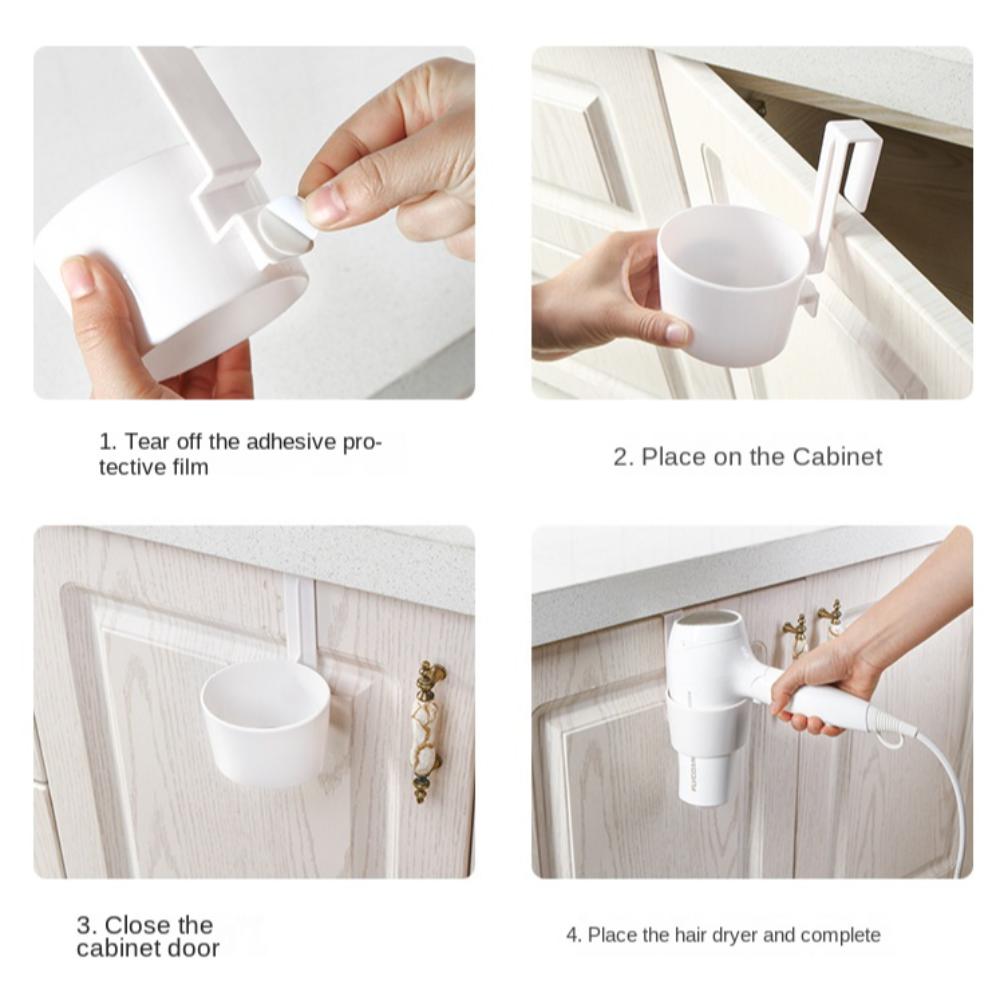 1. Tear off the adhesive protective film

2. Place on the Cabinet

3. Close the cabinet door

4. Place the hair dryer and complete