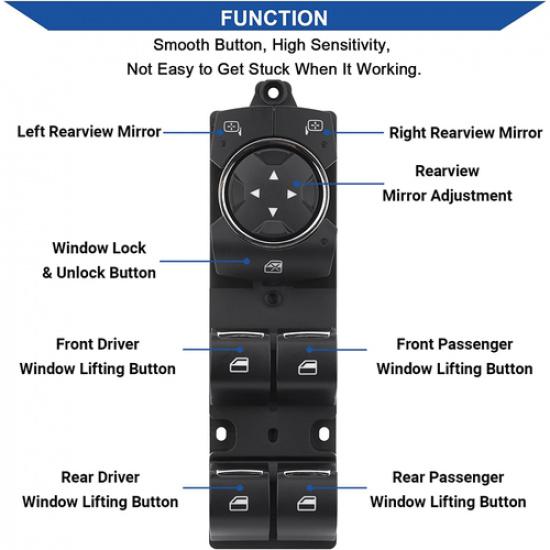 FUNCTION

Smooth Button, High Sensitivity, Not Easy to Get Stuck When It Working.

Left Rearview Mirror

Right Rearview Mirror

Rearview Mirror Adjustment

Window Lock & Unlock Button

Front Driver Window Lifting Button

Front Passenger Window Lifting Button

Rear Driver Window Lifting Button

Rear Passenger Window Lifting Button