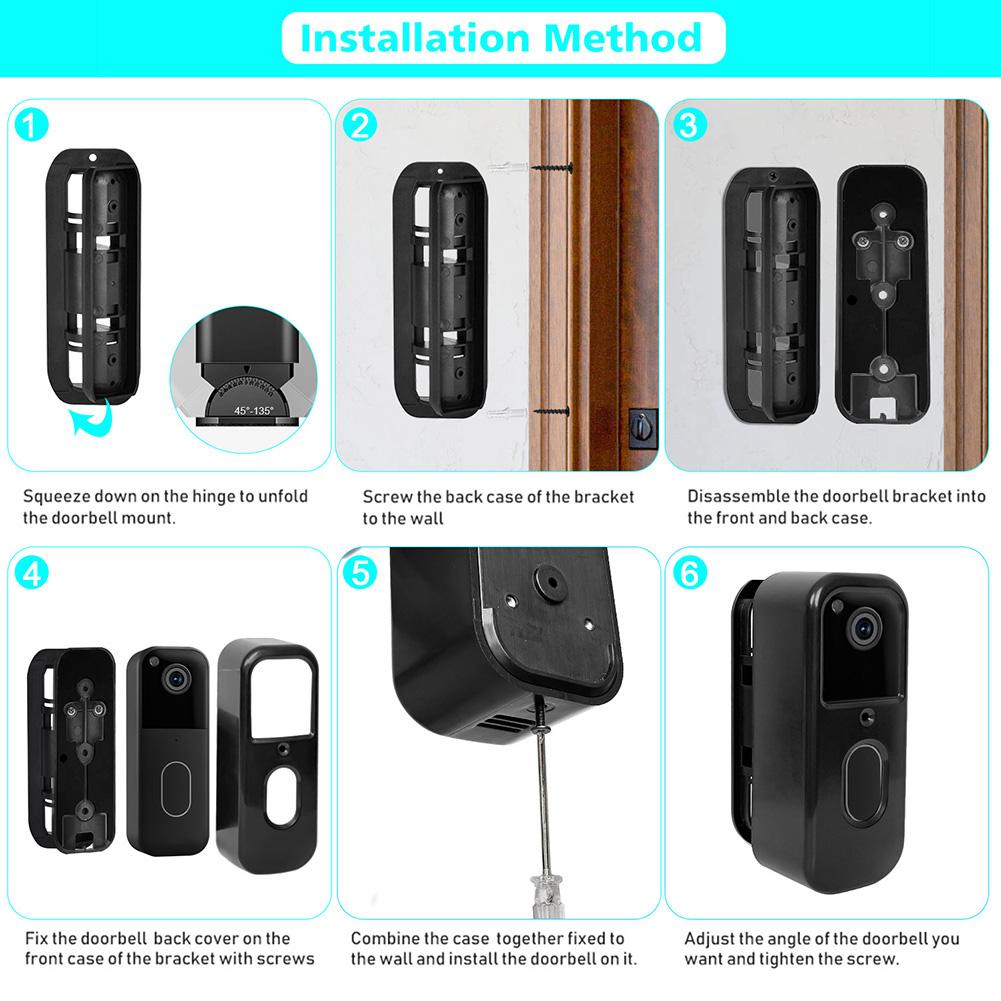 Installation Method

1

45°-135°

Squeeze down on the hinge to unfold the doorbell mount.

2

Screw the back case of the bracket to the wall

3

Disassemble the doorbell bracket into the front and back case.

4

Fix the doorbell back cover on the front case of the bracket with screws

5

Combine the case together fixed to the wall and install the doorbell on it.

6

Adjust the angle of the doorbell you want and tighten the screw.