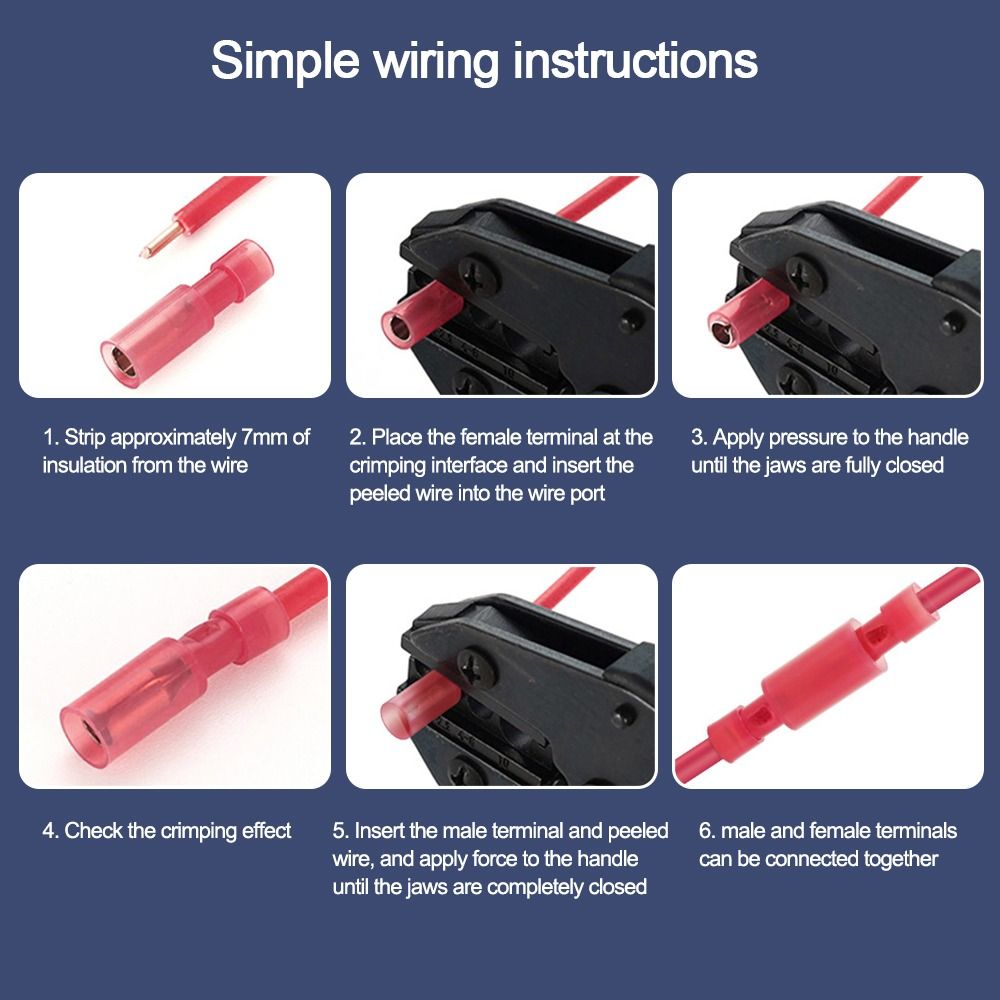 Simple wiring instructions

1. Strip approximately 7mm of insulation from the wire

2. Place the female terminal at the crimping interface and insert the peeled wire into the wire port

3. Apply pressure to the handle until the jaws are fully closed

4. Check the crimping effect

5. Insert the male terminal and peeled wire, and apply force to the handle until the jaws are completely closed

6. male and female terminals can be connected together