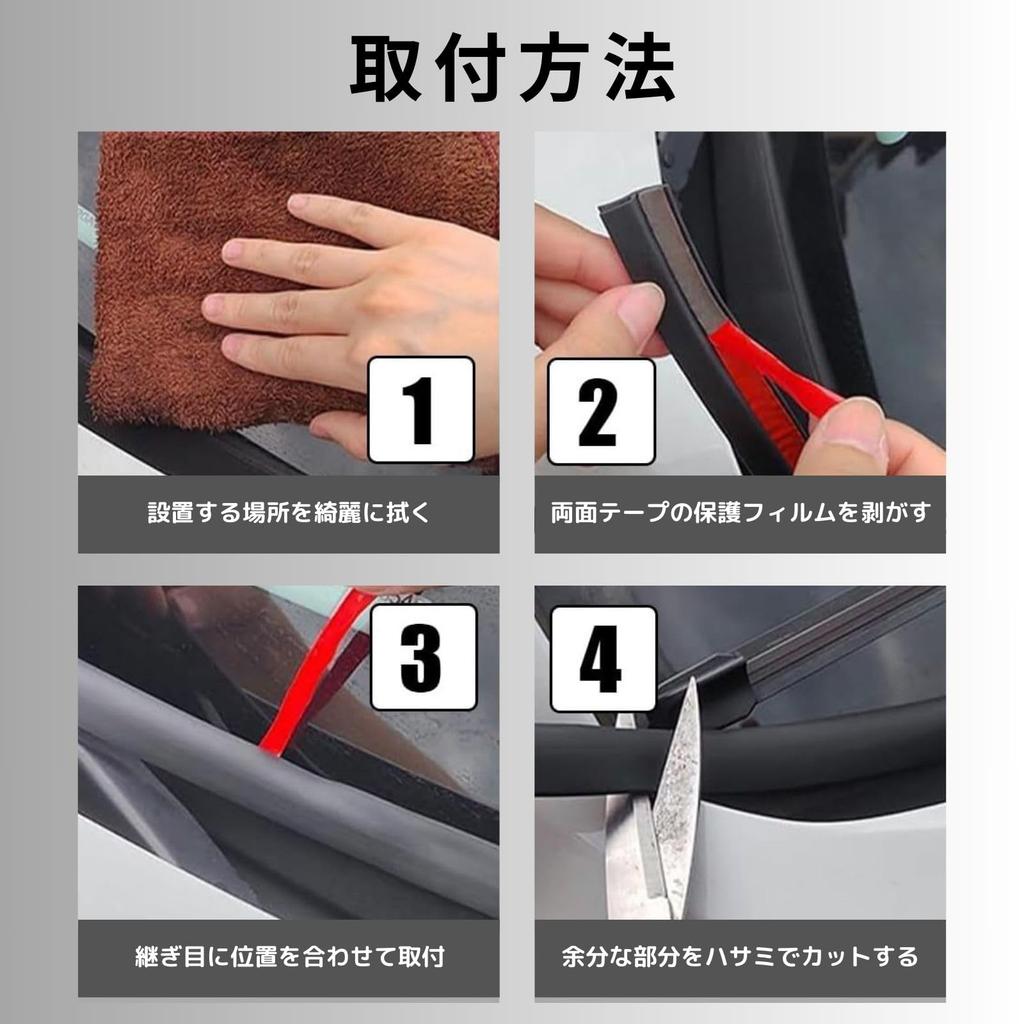 取付方法

1

設置する場所を綺麗に拭く

2

両面テープの保護フィルムを剥がす

3

継ぎ目に位置を合わせて取付

4

余分な部分をハサミでカットする