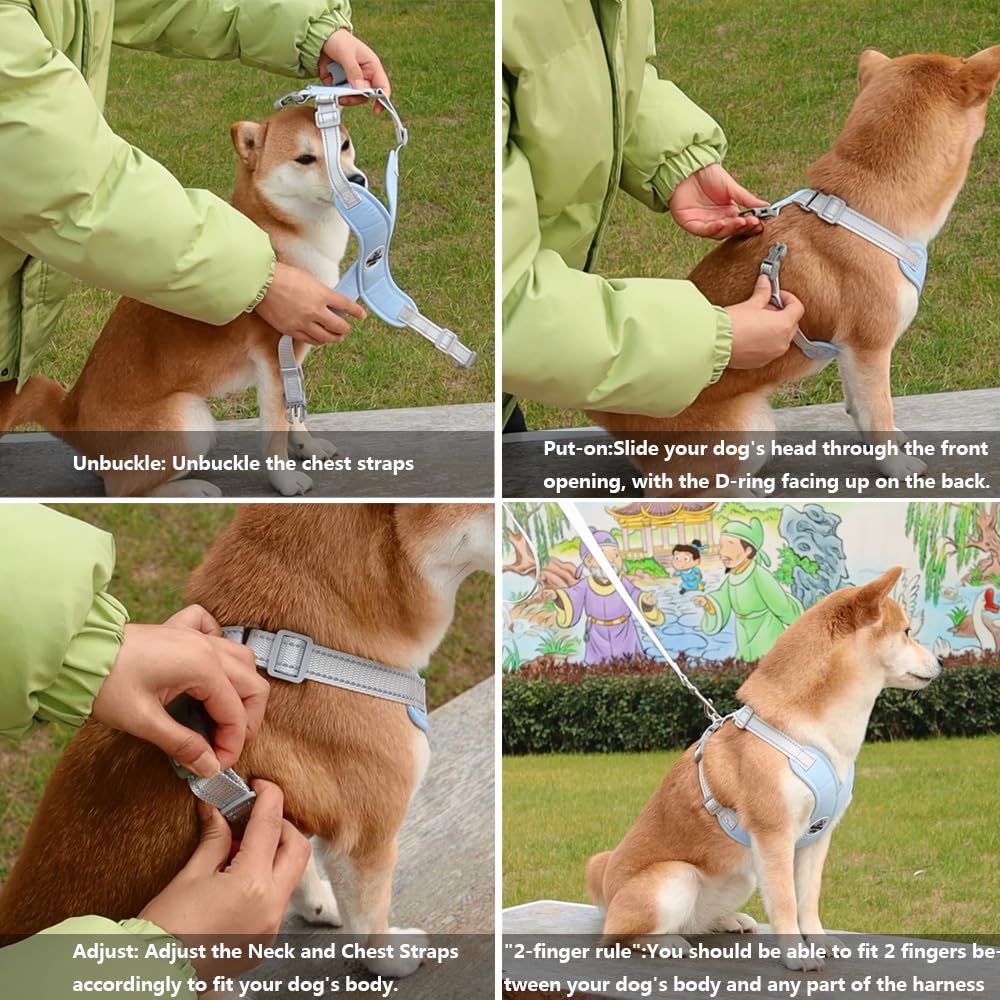 Unbuckle: Unbuckle the chest straps

Put-on:Slide your dog's head through the front opening, with the D-ring facing up on the back.

Adjust: Adjust the Neck and Chest Straps accordingly to fit your dog's body.

"2-finger rule":You should be able to fit 2 fingers between your dog's body and any part of the harness