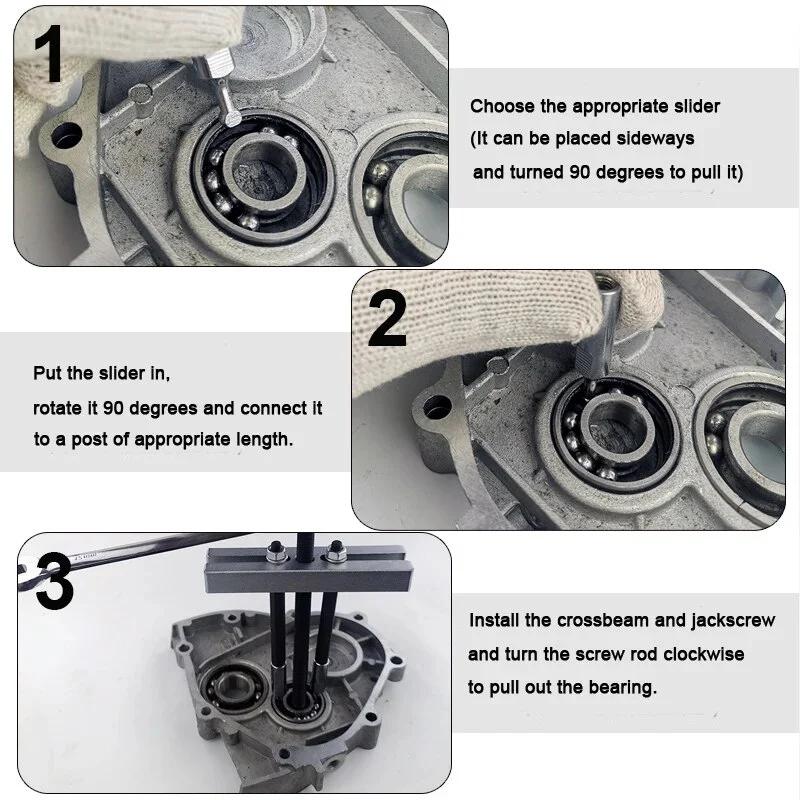 1

Choose the appropriate slider
(It can be placed sideways
and turned 90 degrees to pull it)

2

Put the slider in,
rotate it 90 degrees and connect it
to a post of appropriate length.

3

Install the crossbeam and jackscrew
and turn the screw rod clockwise
to pull out the bearing.