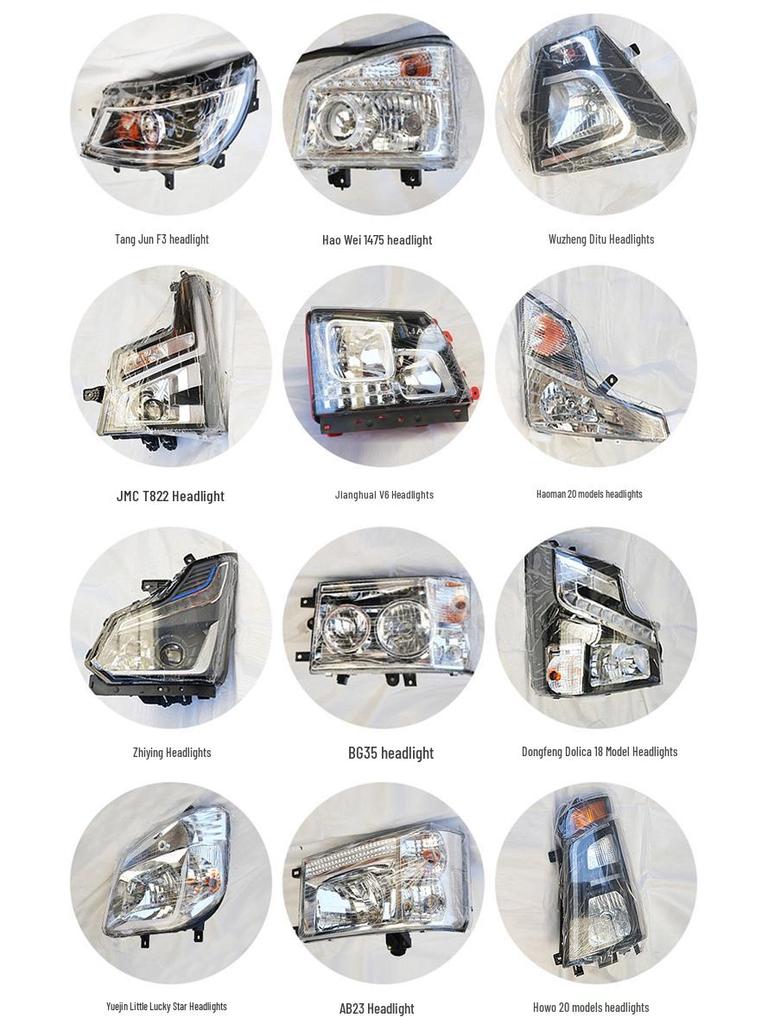 Tang Jun F3 headlight

Hao Wei 1475 headlight

Wuzheng Ditu Headlights

JMC T822 Headlight

Jianghuai V6 Headlights

Haoman 20 models headlights

Zhiying Headlights

BG35 headlight

Dongfeng Dolica 18 Model Headlights

Yuejin Little Lucky Star Headlights

AB23 Headlight

Howo 20 models headlights