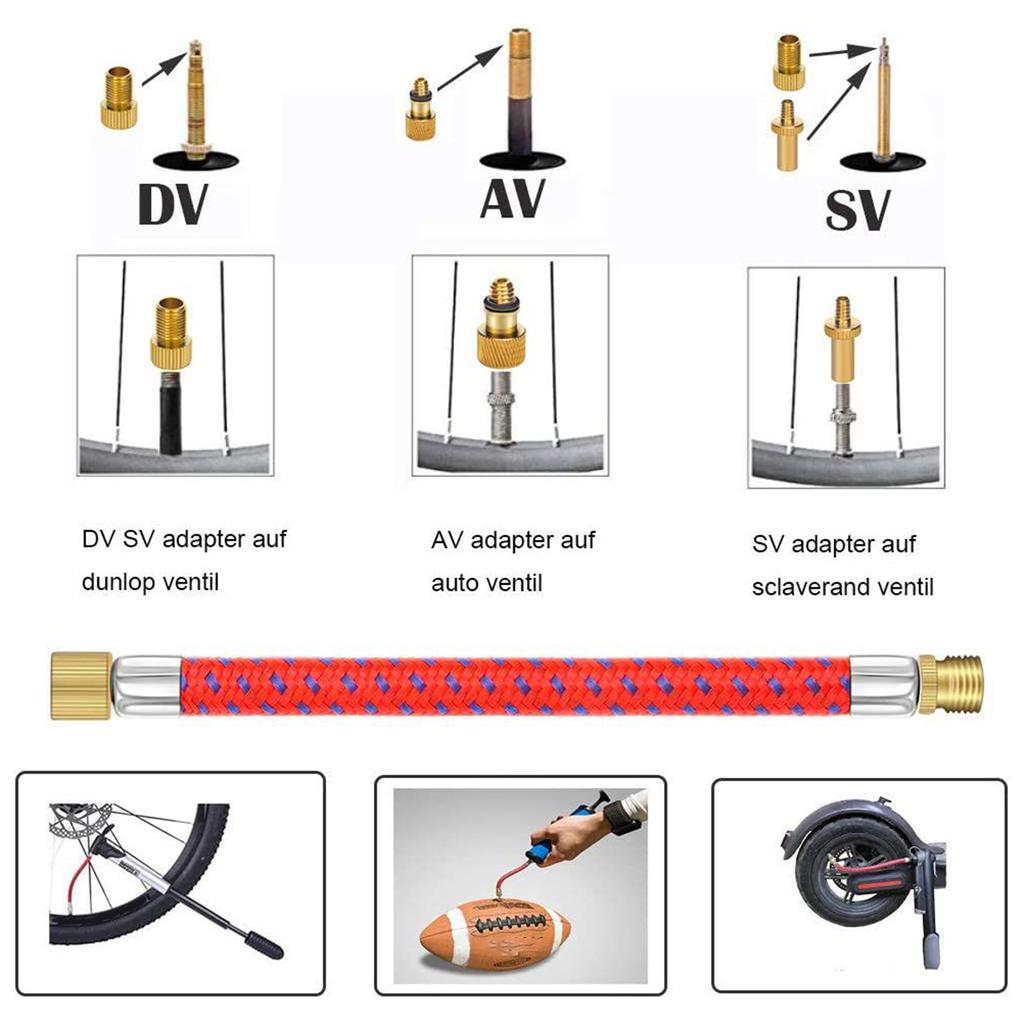 DV

AV

SV

DV SV adapter auf dunlop ventil

AV adapter auf auto ventil

SV adapter auf sclaverand ventil