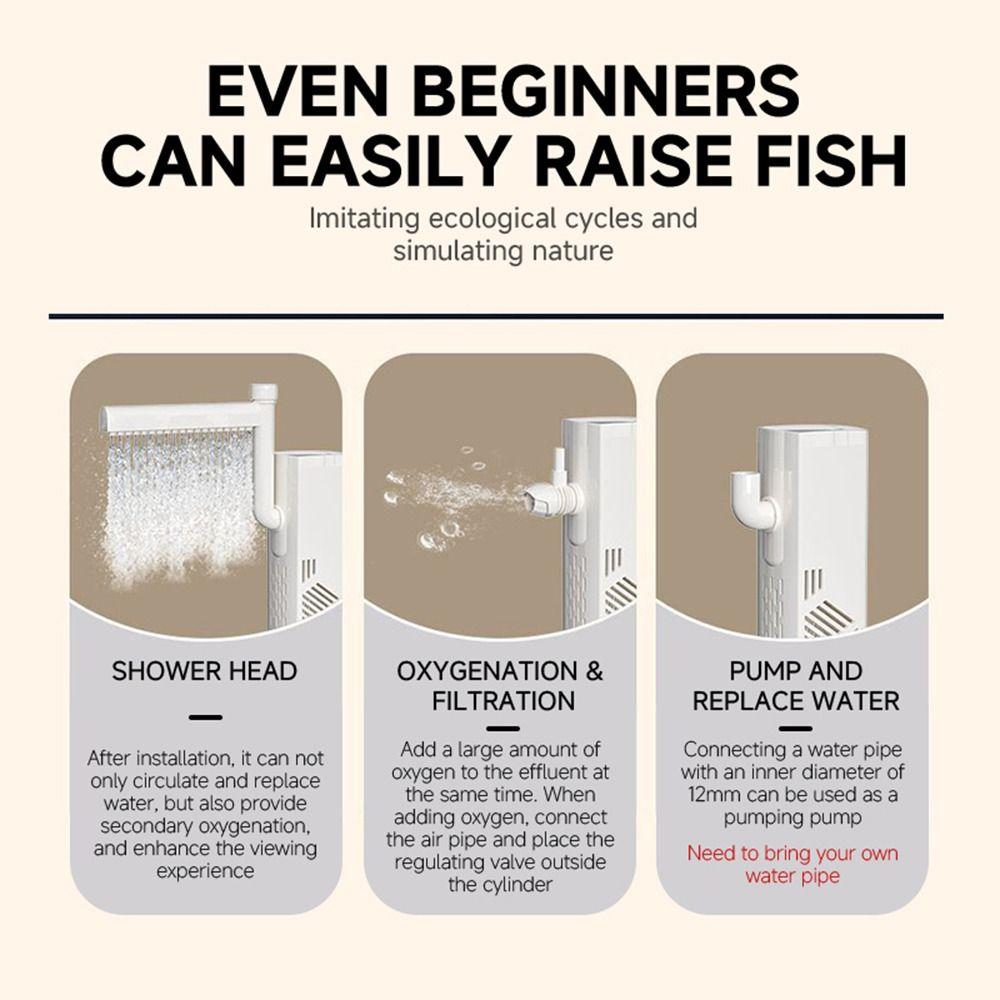 EVEN BEGINNERS CAN EASILY RAISE FISH

Imitating ecological cycles and simulating nature

SHOWER HEAD

After installation, it can not only circulate and replace water, but also provide secondary oxygenation, and enhance the viewing experience

OXYGENATION & FILTRATION

Add a large amount of oxygen to the effluent at the same time. When adding oxygen, connect the air pipe and place the regulating valve outside the cylinder

PUMP AND REPLACE WATER

Connecting a water pipe with an inner diameter of 12mm can be used as a pumping pump

Need to bring your own water pipe