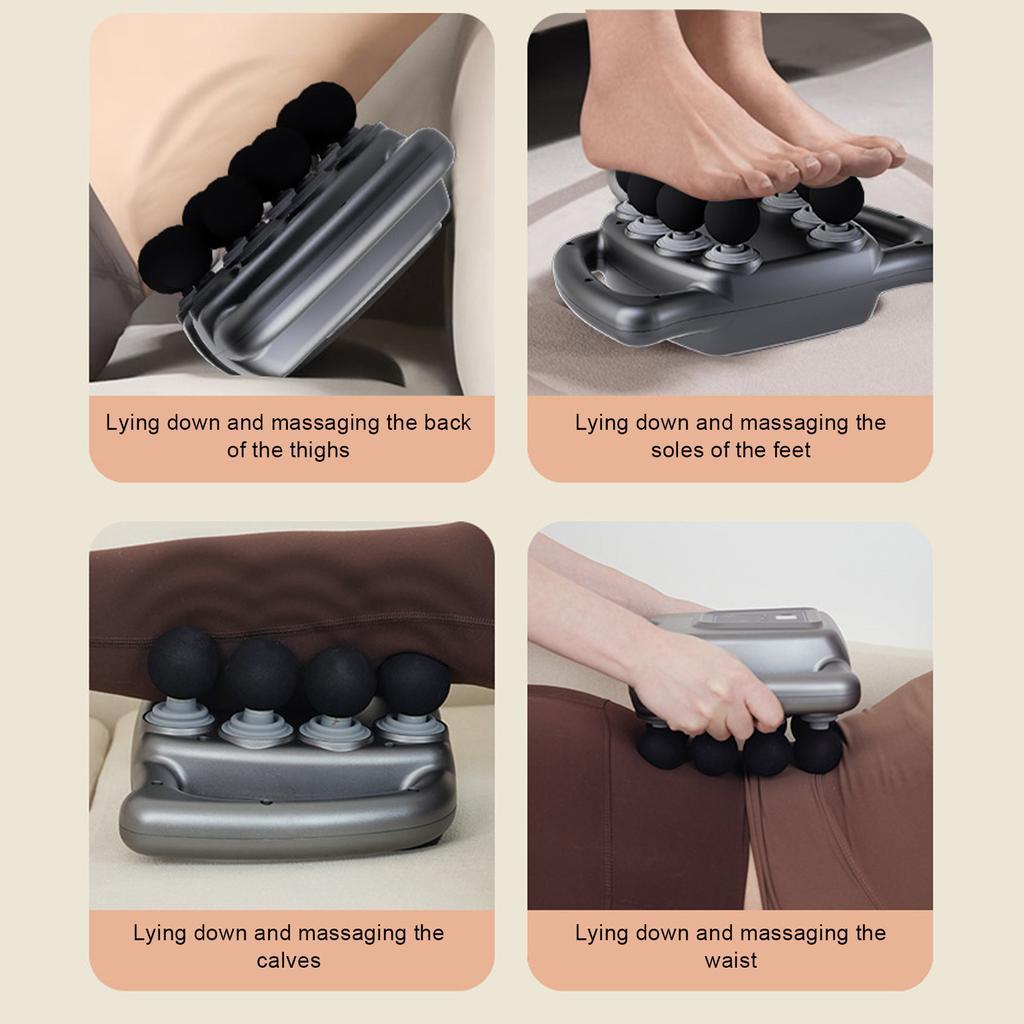 Lying down and massaging the back of the thighs

Lying down and massaging the soles of the feet

Lying down and massaging the calves

Lying down and massaging the waist