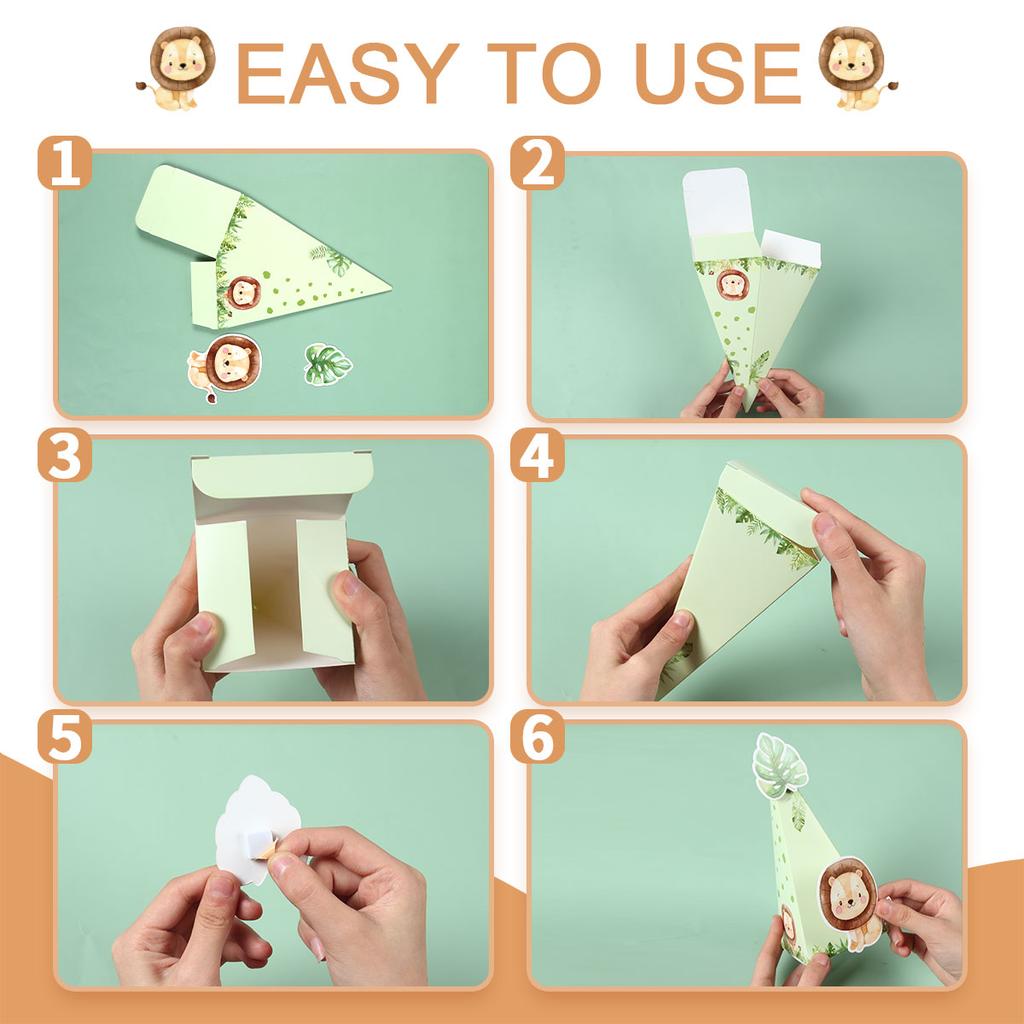 EASY TO USE

1

2

3

4

5

6