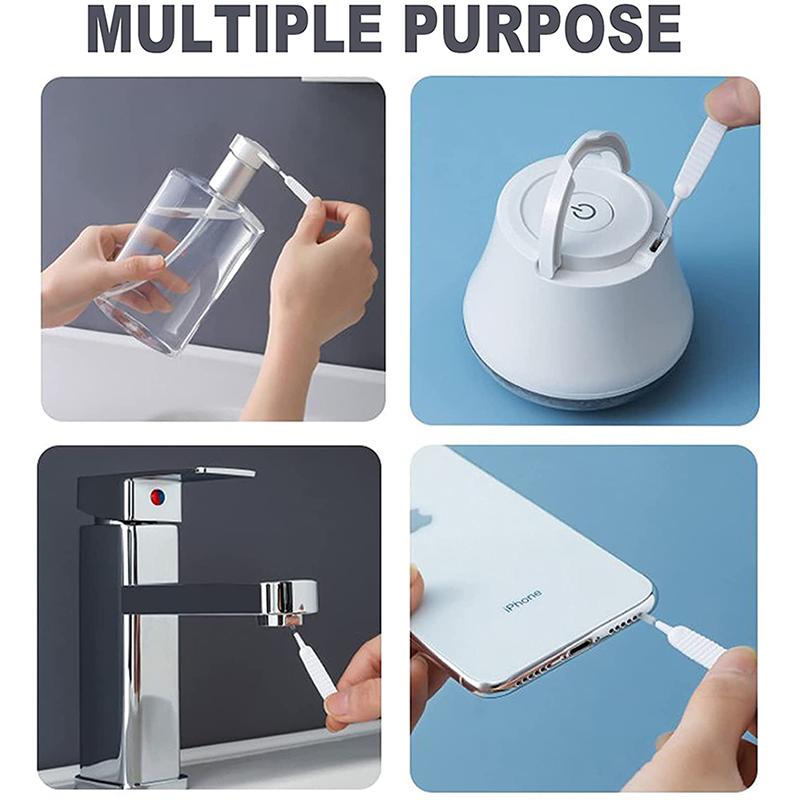 MULTIPLE PURPOSE

iPhone