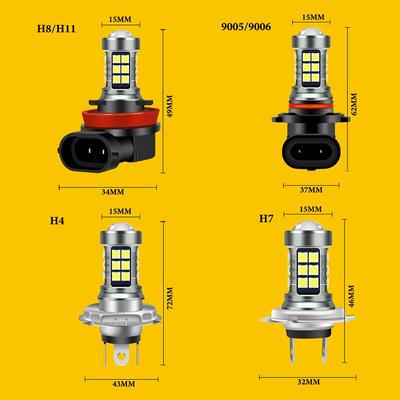 H8/H11
15MM
49MM
34MM

9005/9006
15MM
62MM
37MM

H4
15MM
72MM
43MM

H7
15MM
46MM
32MM