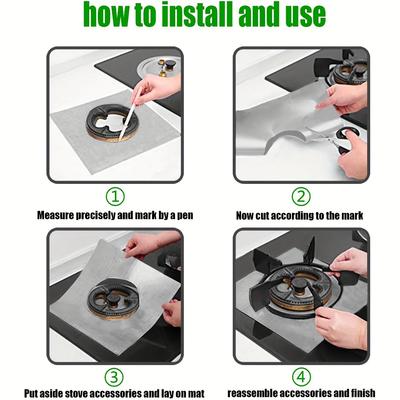 how to install and use

①

Measure precisely and mark by a pen

②

Now cut according to the mark

③

Put aside stove accessories and lay on mat

④

reassemble accessories and finish