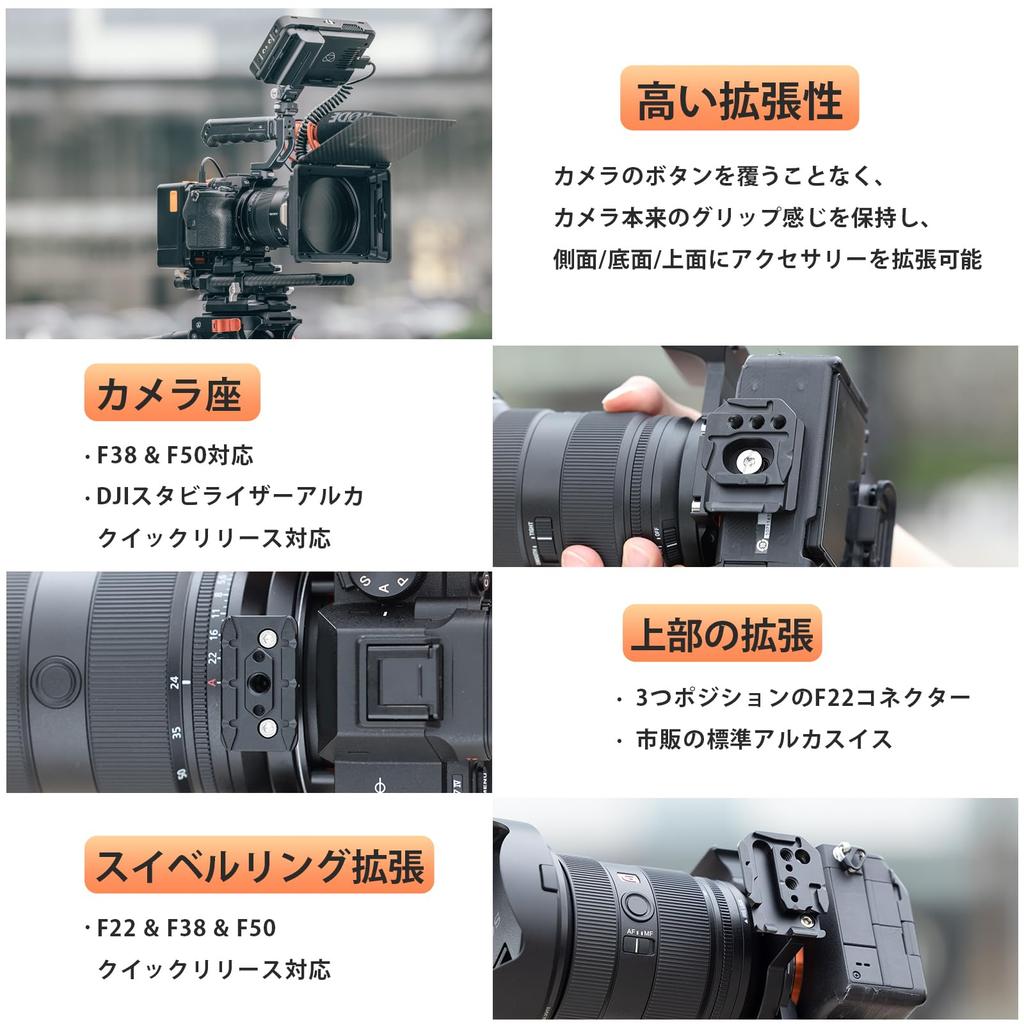 高い拡張性

カメラのボタンを覆うことなく、
カメラ本来のグリップ感じを保持し、
側面/底面/上面にアクセサリーを拡張可能

カメラ座

· F38 & F50対応
· DJIスタビライザーアルカクイックリリース対応

上部の拡張

· 3つポジションのF22コネクター
· 市販の標準アルカスイス

スイベルリング拡張

· F22 & F38 & F50 クイックリリース対応