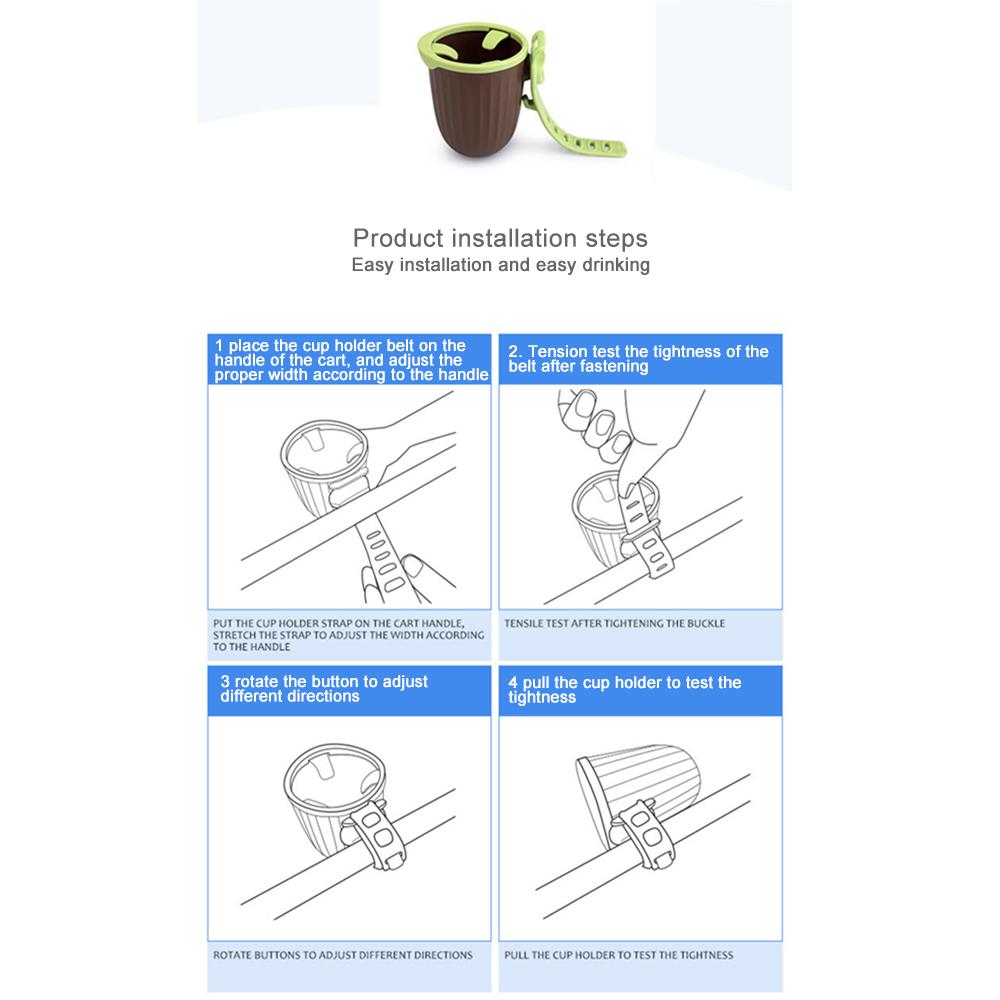 Product installation steps
Easy installation and easy drinking

1 place the cup holder belt on the handle of the cart, and adjust the proper width according to the handle

PUT THE CUP HOLDER STRAP ON THE CART HANDLE, STRETCH THE STRAP TO ADJUST THE WIDTH ACCORDING TO THE HANDLE

2. Tension test the tightness of the belt after fastening

TENSILE TEST AFTER TIGHTENING THE BUCKLE

3 rotate the button to adjust different directions

ROTATE BUTTONS TO ADJUST DIFFERENT DIRECTIONS

4 pull the cup holder to test the tightness

PULL THE CUP HOLDER TO TEST THE TIGHTNESS