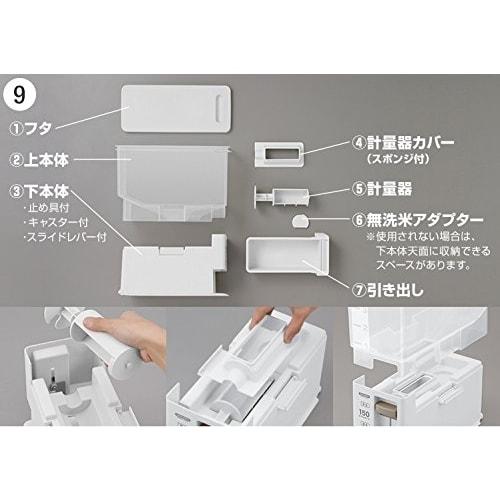 9

①フタ

②上本体

③下本体
・止め具付
・キャスター付
・スライドレバー付

④計量器カバー
（スポンジ付）

⑤計量器

⑥無洗米アダプター
※使用されない場合は、下本体天面に収納できるスペースがあります。

⑦引き出し

150