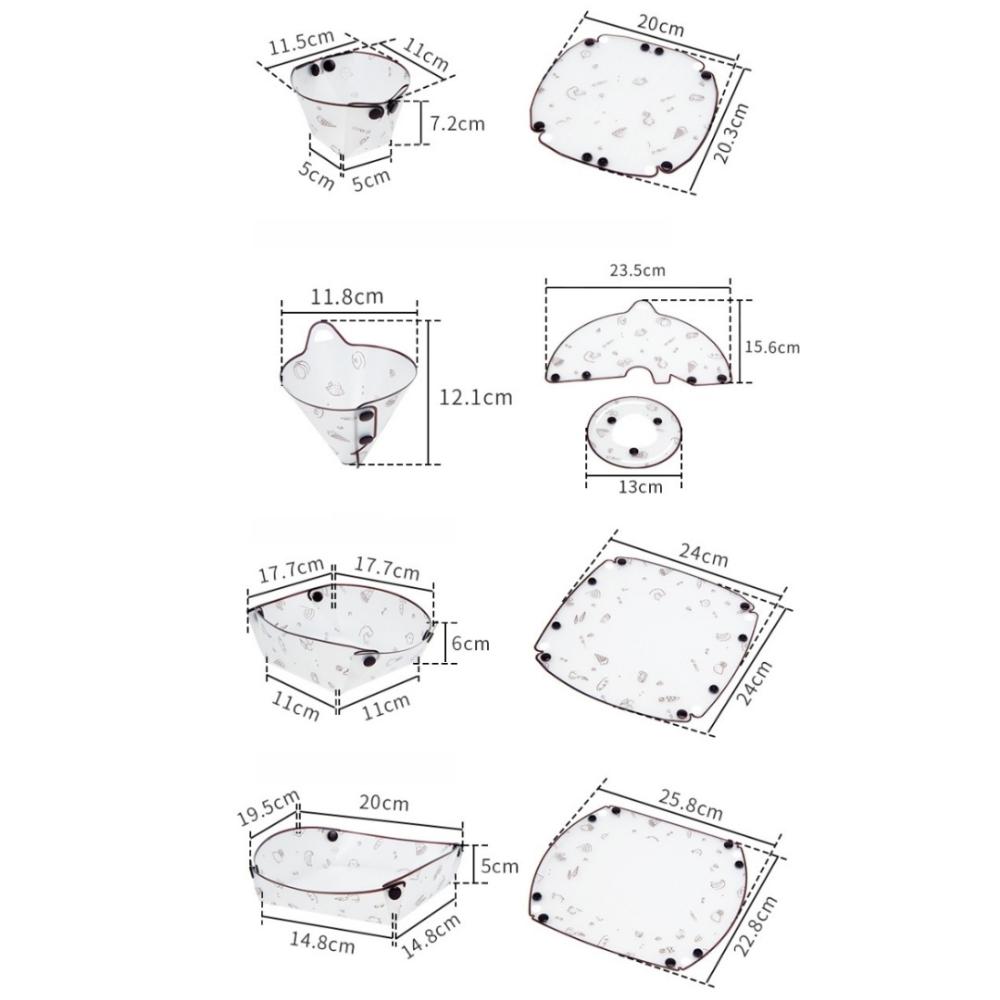 11.5cm
11cm
7.2cm
5cm
5cm

20cm
20.3cm

11.8cm
12.1cm

23.5cm
15.6cm
13cm

17.7cm
17.7cm
6cm
11cm
11cm

24cm
24cm

19.5cm
20cm
5cm
14.8cm
14.8cm

25.8cm
22.8cm