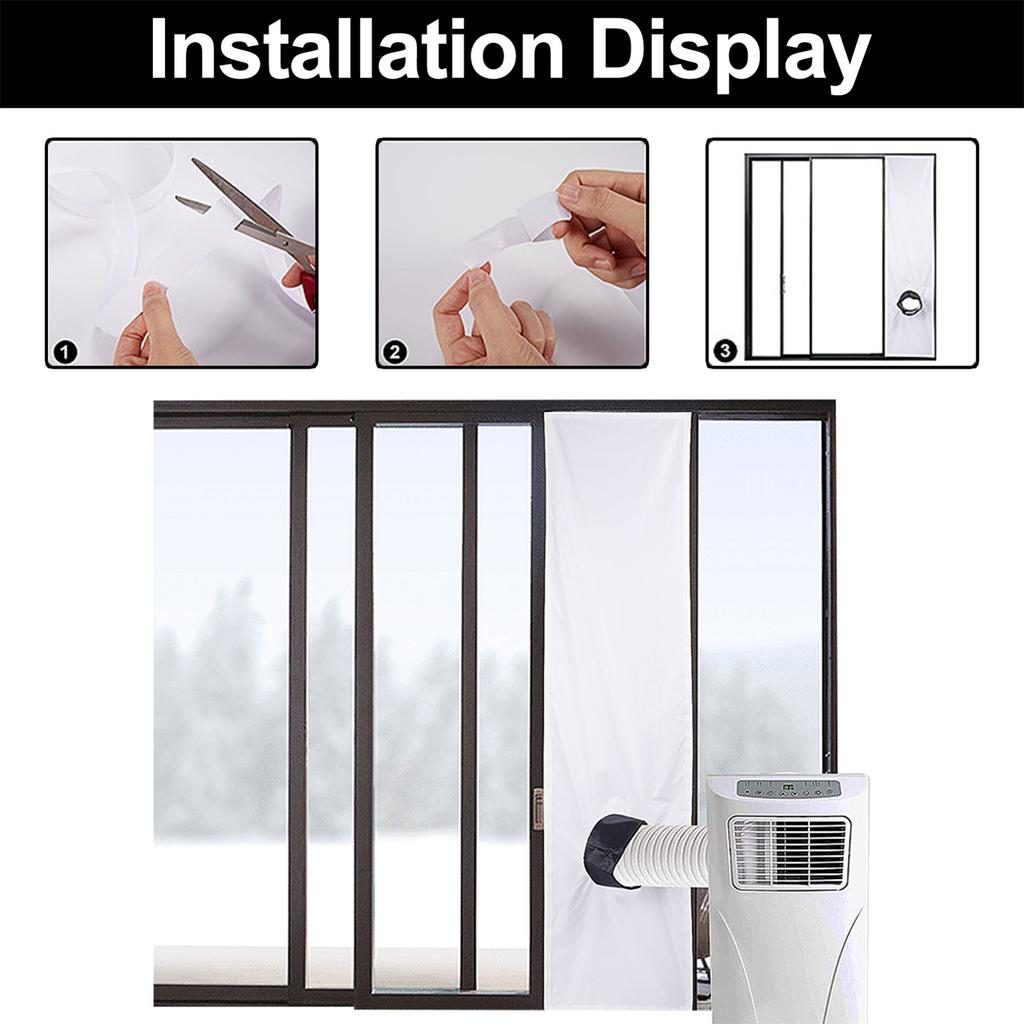 Installation Display

1

2

3