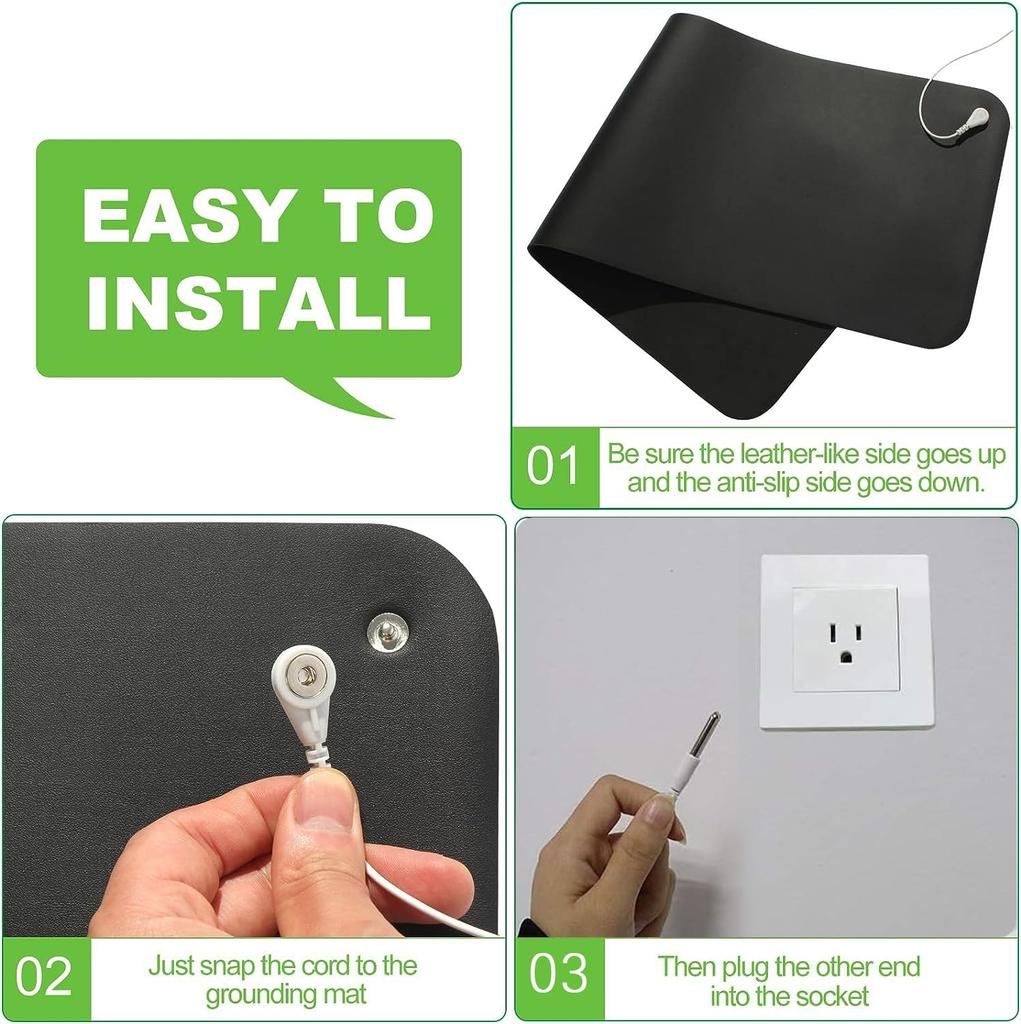 EASY TO INSTALL

01 Be sure the leather-like side goes up and the anti-slip side goes down.

02 Just snap the cord to the grounding mat

03 Then plug the other end into the socket