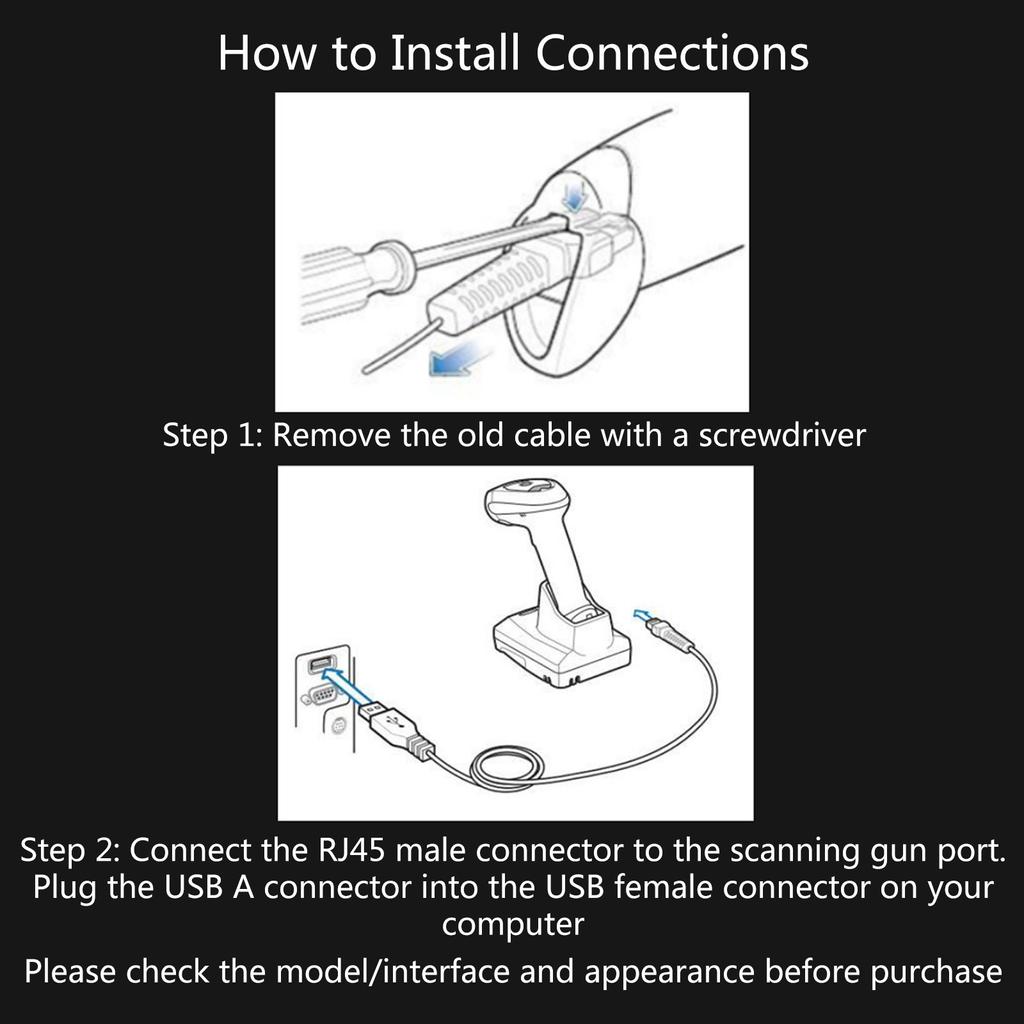 How to Install Connections

Step 1: Remove the old cable with a screwdriver

Step 2: Connect the RJ45 male connector to the scanning gun port. Plug the USB A connector into the USB female connector on your computer

Please check the model/interface and appearance before purchase