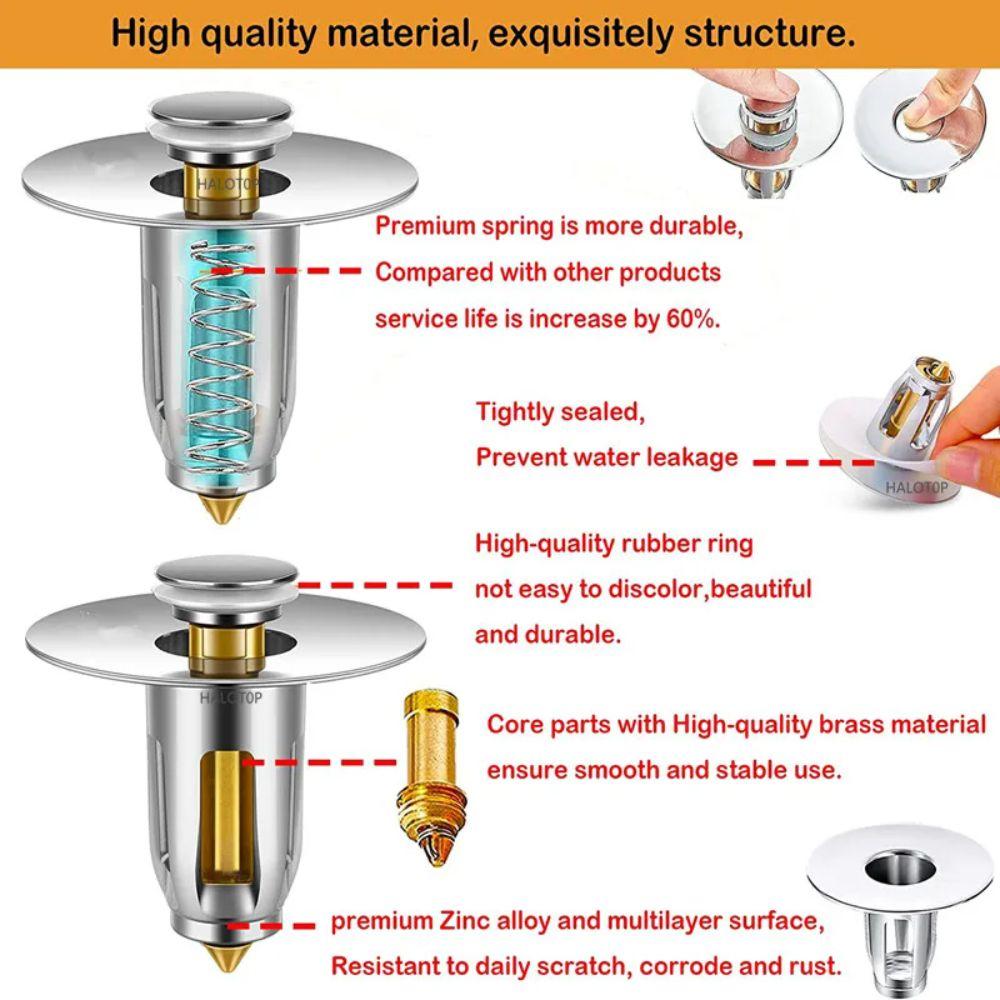 High quality material, exquisitely structure.

HALOTOP

Premium spring is more durable, Compared with other products service life is increase by 60%.

Tightly sealed, Prevent water leakage

HALOTOP

High-quality rubber ring not easy to discolor,beautiful and durable.

HALOTOP

Core parts with High-quality brass material ensure smooth and stable use.

premium Zinc alloy and multilayer surface, Resistant to daily scratch, corrode and rust.