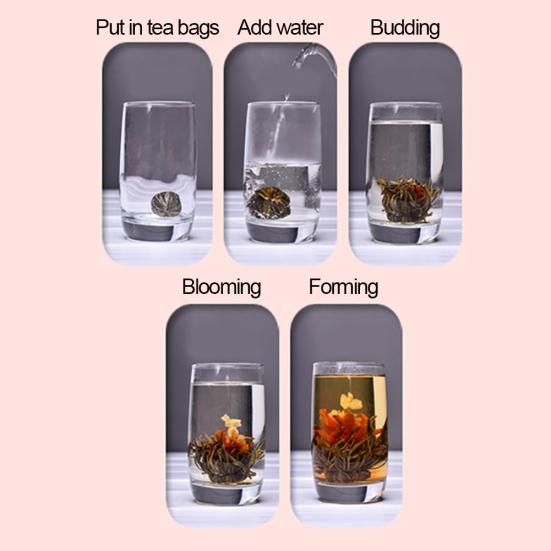 Put in tea bags

Add water

Budding

Blooming

Forming