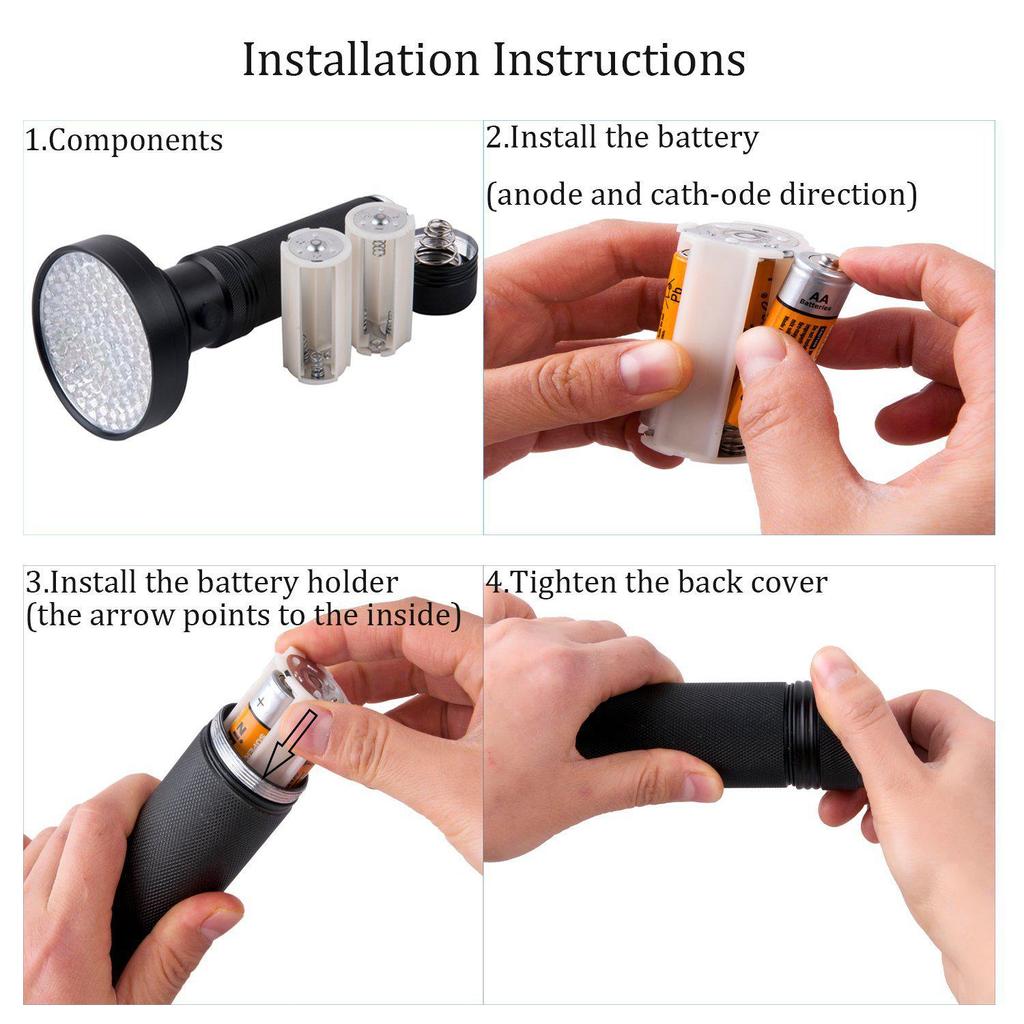 Installation Instructions

1.Components

2.Install the battery
(anode and cath-ode direction)

AA Batteries

3.Install the battery holder
(the arrow points to the inside)

4.Tighten the back cover