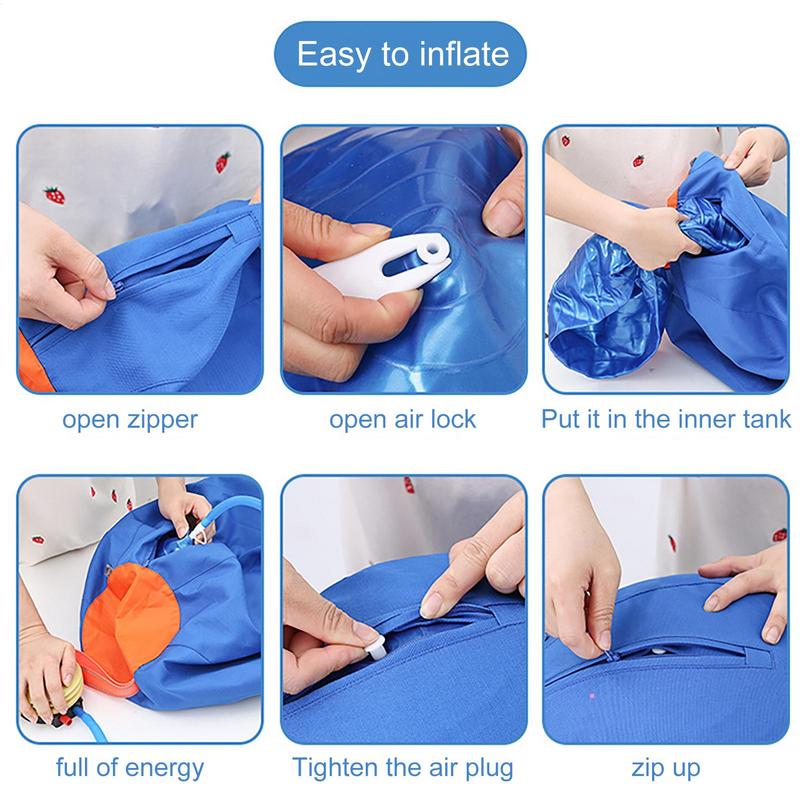 Easy to inflate

open zipper

open air lock

Put it in the inner tank

full of energy

Tighten the air plug

zip up