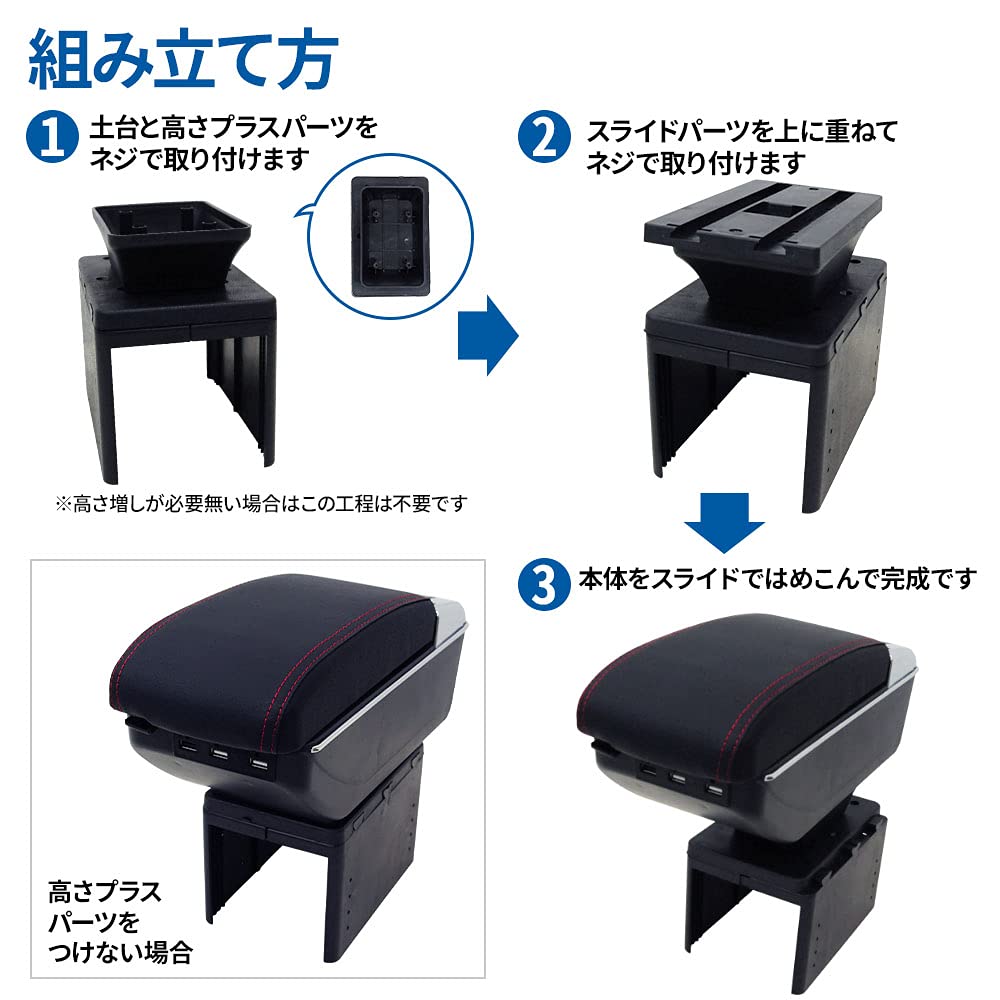 組み立て方

1 土台と高さプラスパーツをネジで取り付けます

※高さ増しが必要無い場合はこの工程は不要です

2 スライドパーツを上に重ねてネジで取り付けます

3 本体をスライドではめこんで完成です

高さプラスパーツをつけない場合