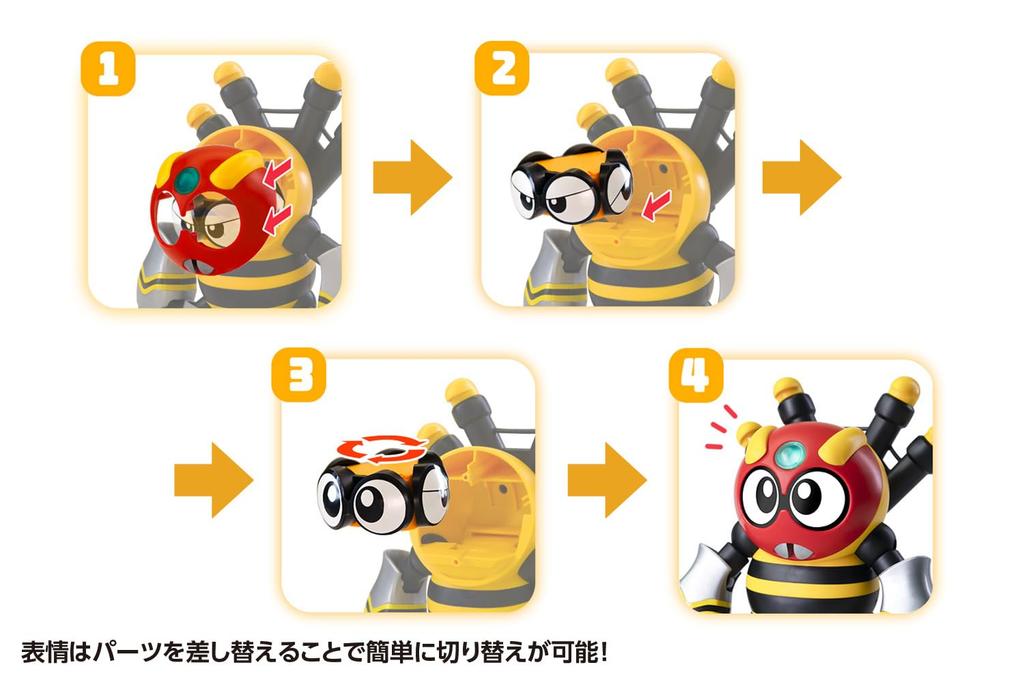 1

2

3

4

表情はパーツを差し替えることで簡単に切り替えが可能!