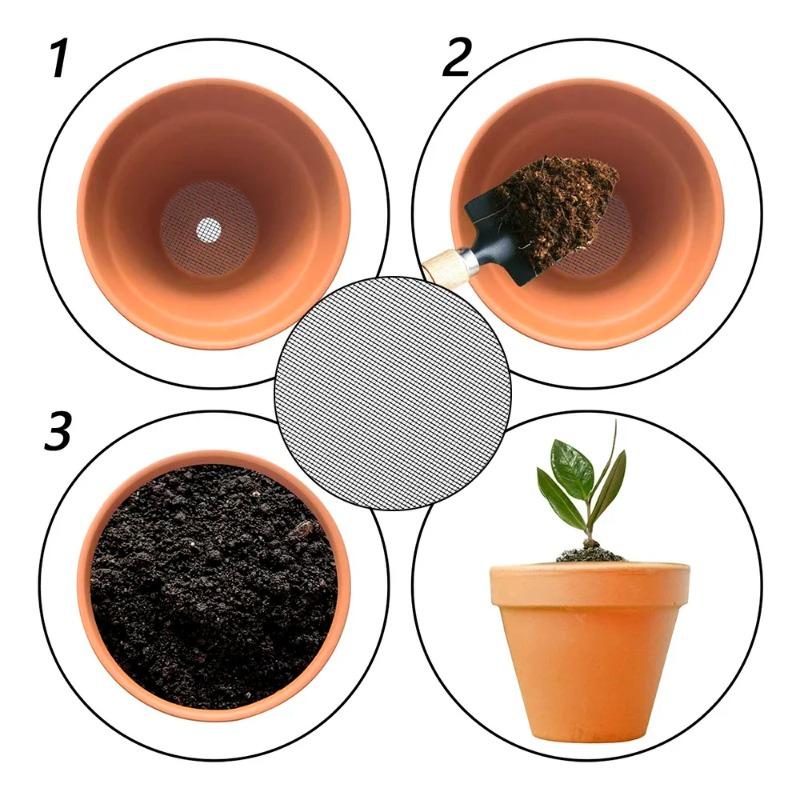 1

2

3