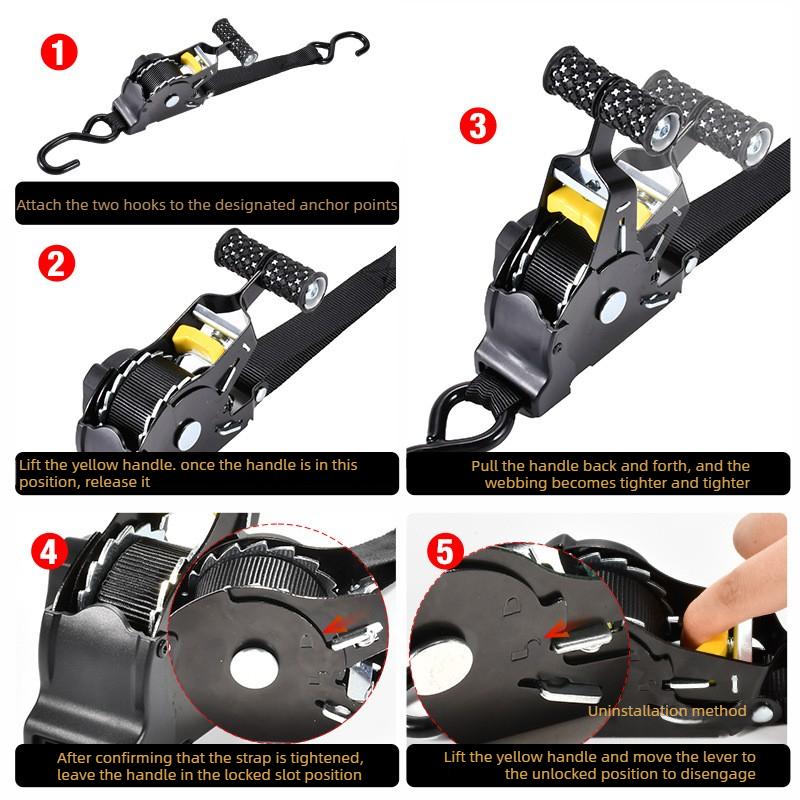 1

Attach the two hooks to the designated anchor points

2

Lift the yellow handle. once the handle is in this position, release it

3

Pull the handle back and forth, and the webbing becomes tighter and tighter

4

After confirming that the strap is tightened, leave the handle in the locked slot position

5

Uninstallation method

Lift the yellow handle and move the lever to the unlocked position to disengage